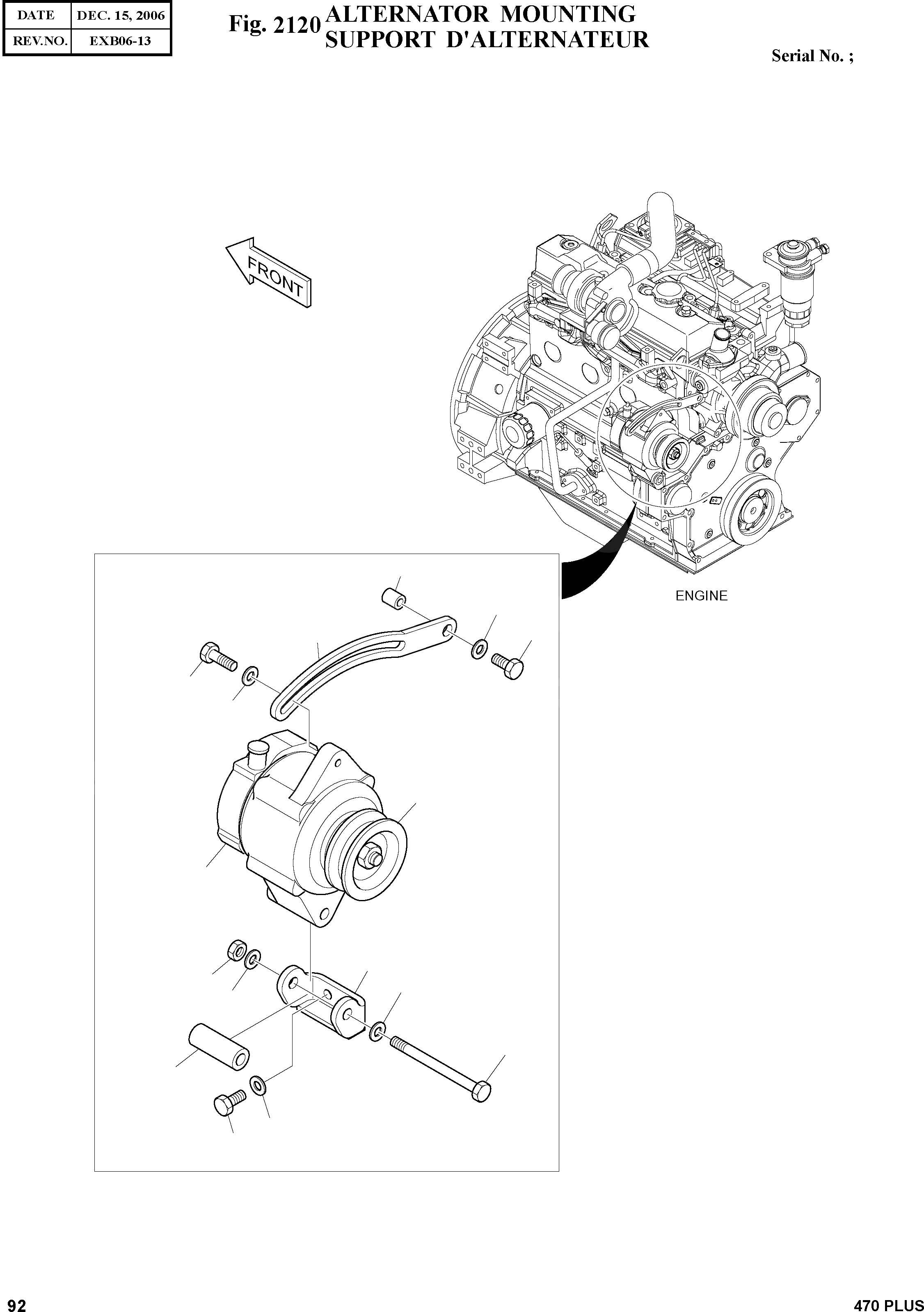 | DATE | DEC. 15, 2006 |
|---|---|
| REV.NO. | EXB06-13 |

Fig. 2120 ALTERNATOR MOUNTING
SUPPORT D'ALTERNATEUR

Serial No. ;

FRONT

ENGINE

92

470 PLUS