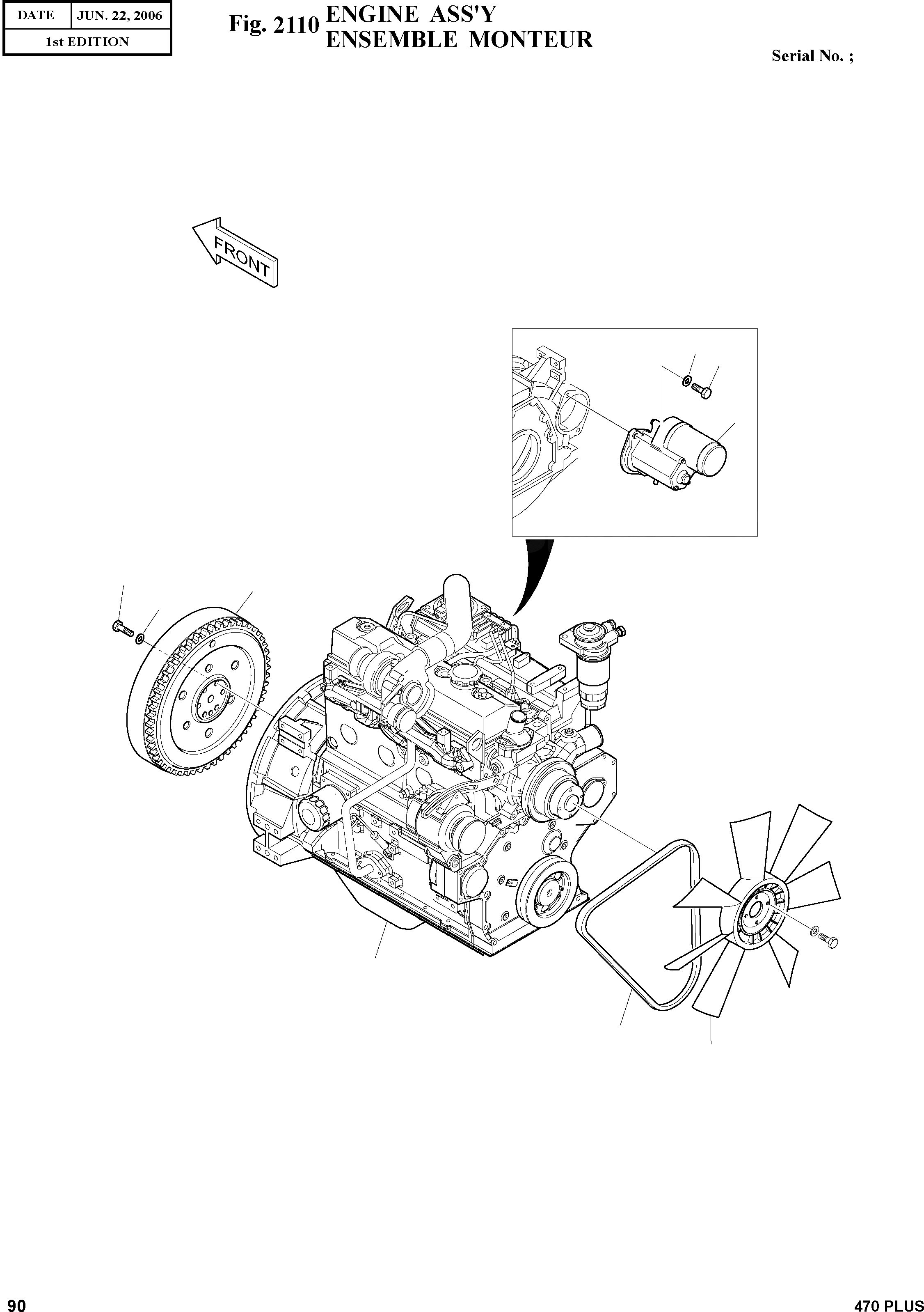 | DATE | JUN. 22, 2006 |
|---|---|
| 1st EDITION | |

Fig. 2110 ENGINE ASS'Y
ENSEMBLE MONTEUR

Serial No. ;

FRONT

90

470 PLUS