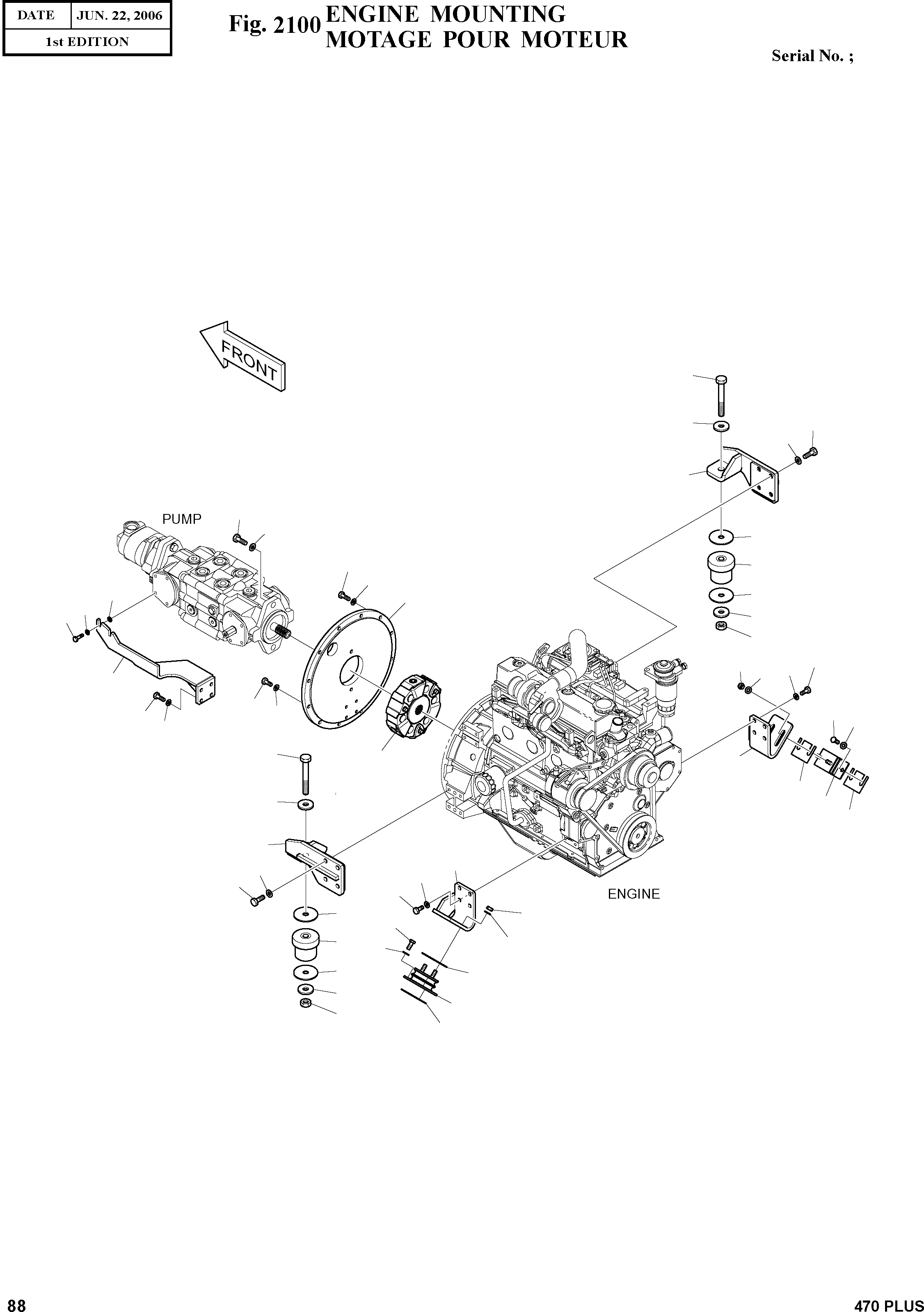 | DATE | JUN. 22, 2006 |
|---|---|
| 1st EDITION | |

Fig. 2100 ENGINE MOUNTING
MOTAGE POUR MOTEUR

Serial No. ;

FRONT

PUMP

ENGINE

88

470 PLUS