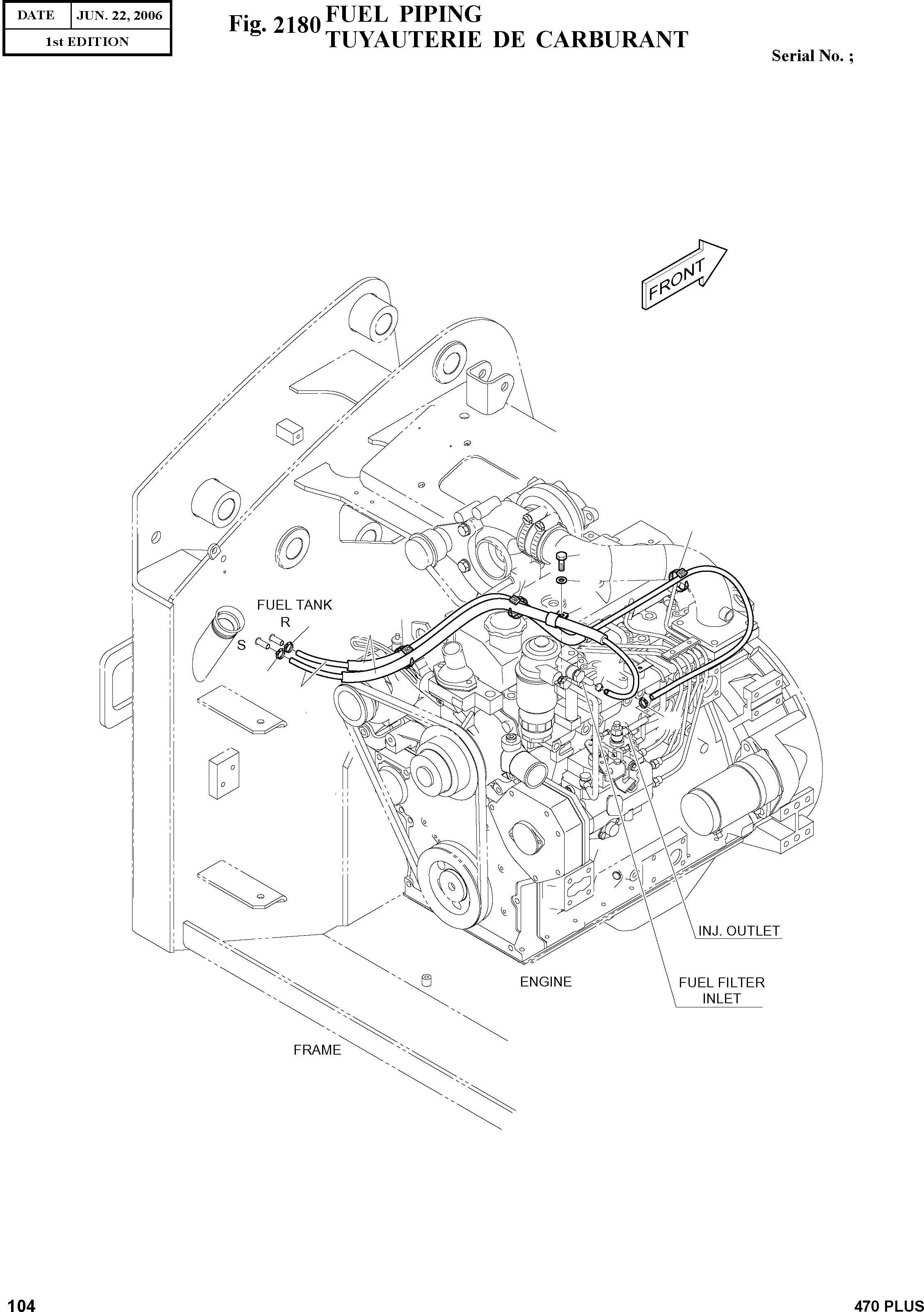 | DATE | JUN. 22, 2006 |
|---|---|
| 1st EDITION | |

Fig. 2180 FUEL PIPING
TUYAUTERIE DE CARBURANT

Serial No. ;

FRONT

FUEL TANK
R
S

INJ. OUTLET

ENGINE

FUEL FILTER
INLET

FRAME

104

470 PLUS