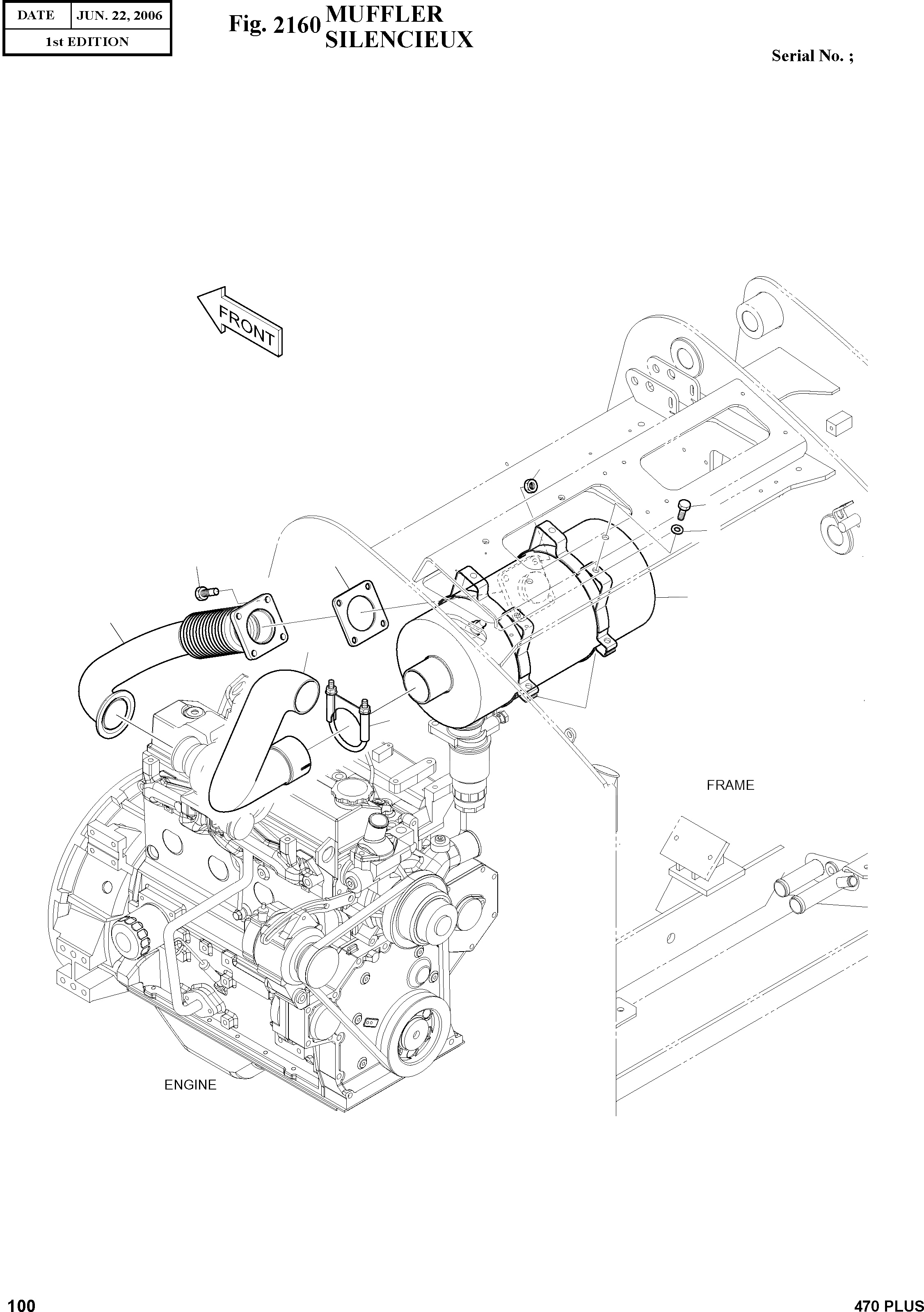 | DATE | JUN. 22, 2006 |
|---|---|
| 1st EDITION | |

Fig. 2160 MUFFLER
SILENCIEUX

Serial No. ;

FRONT

FRAME

ENGINE

100

470 PLUS