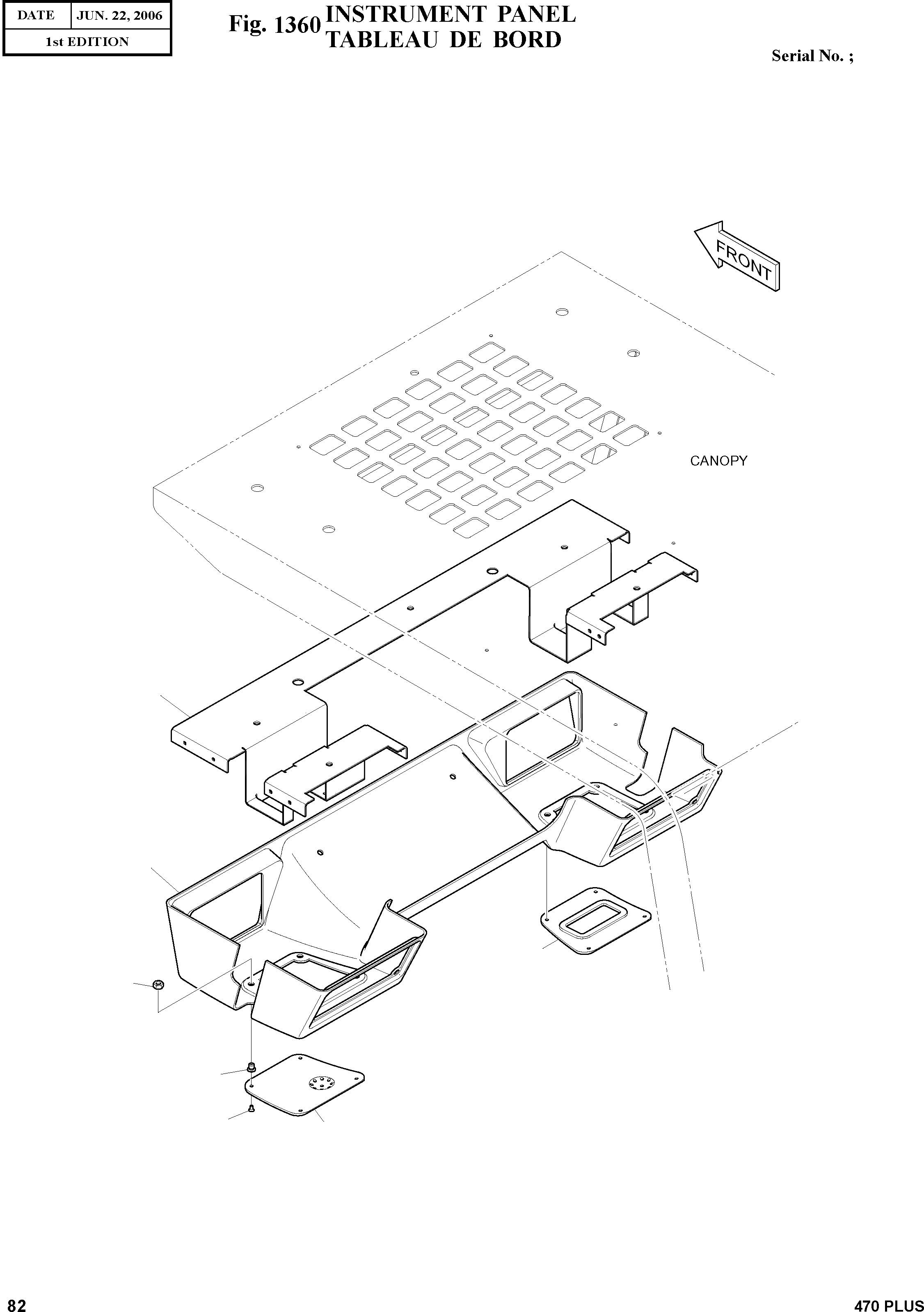 | DATE | JUN. 22, 2006 |
|---|---|
| 1st EDITION | |

Fig. 1360 INSTRUMENT PANEL
TABLEAU DE BORD

Serial No. ;

FRONT

CANOPY

82

470 PLUS