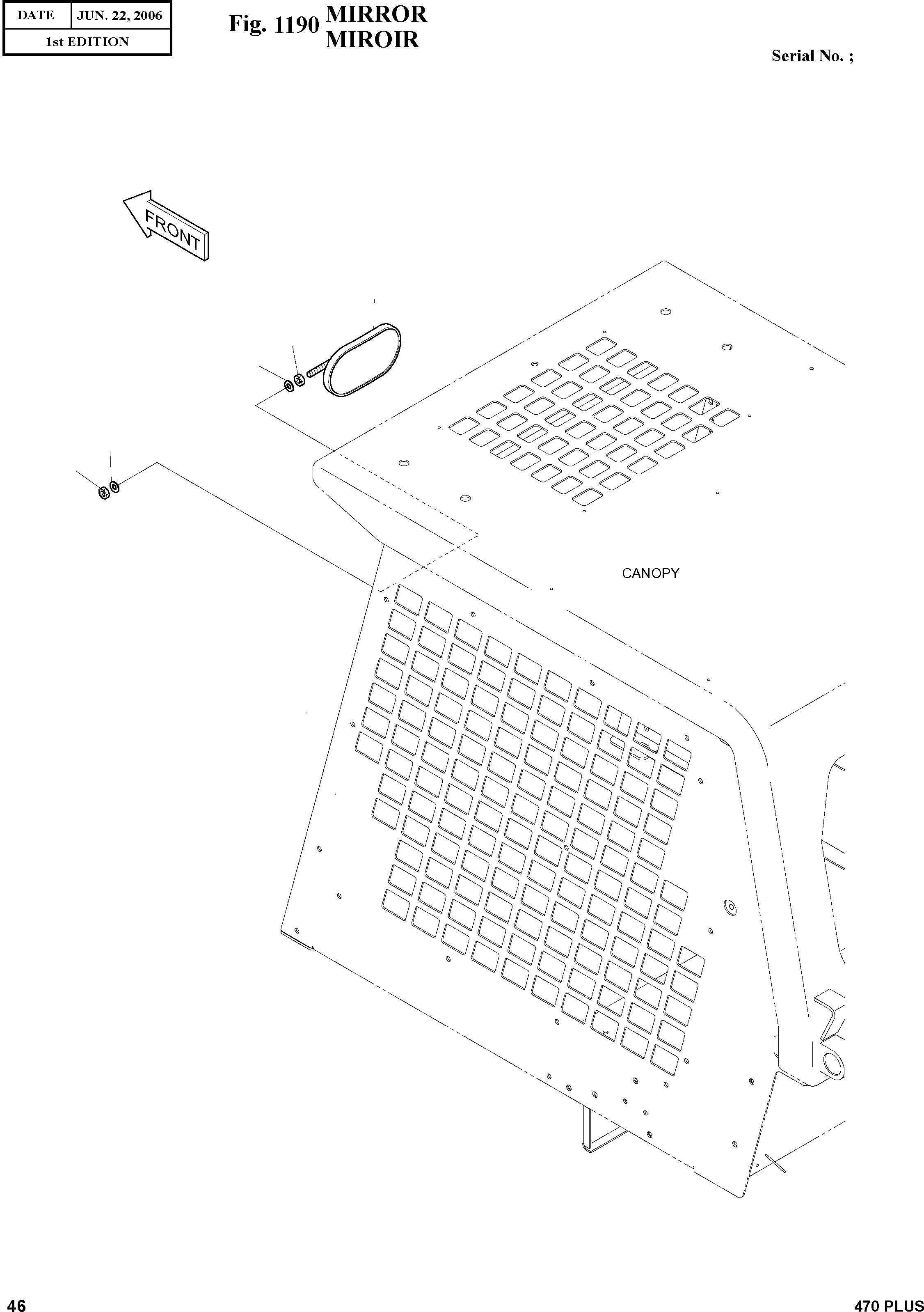 | DATE | JUN. 22, 2006 |
|---|---|
| 1st EDITION | |

Fig. 1190 MIRROR
MIROIR

Serial No. ;

FRONT

CANOPY

46

470 PLUS