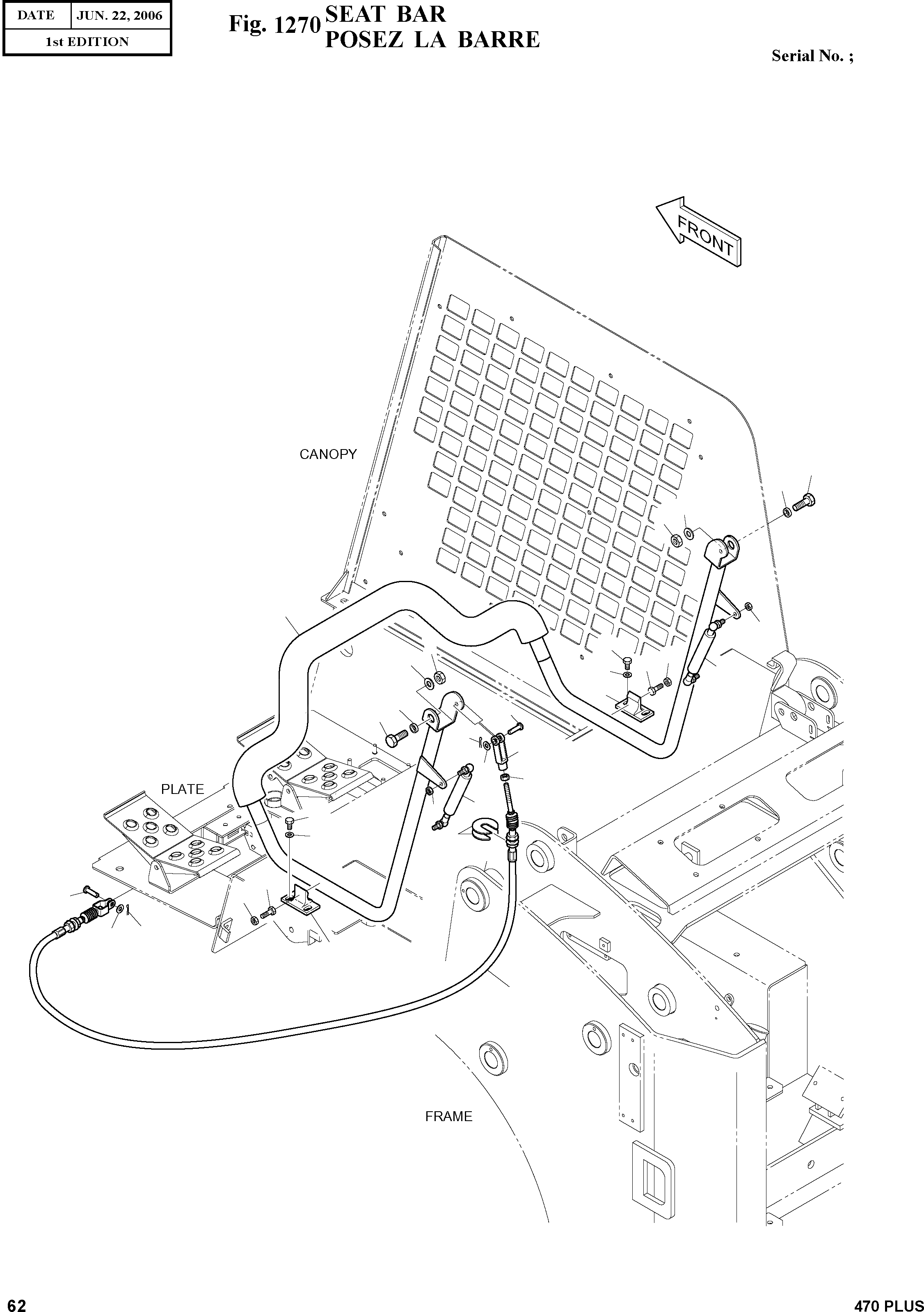 | DATE | JUN. 22, 2006 |
|---|---|
| 1st EDITION | |

Fig. 1270 SEAT BAR
POSEZ LA BARRE

Serial No. ;

FRONT

CANOPY

PLATE

FRAME

62

470 PLUS