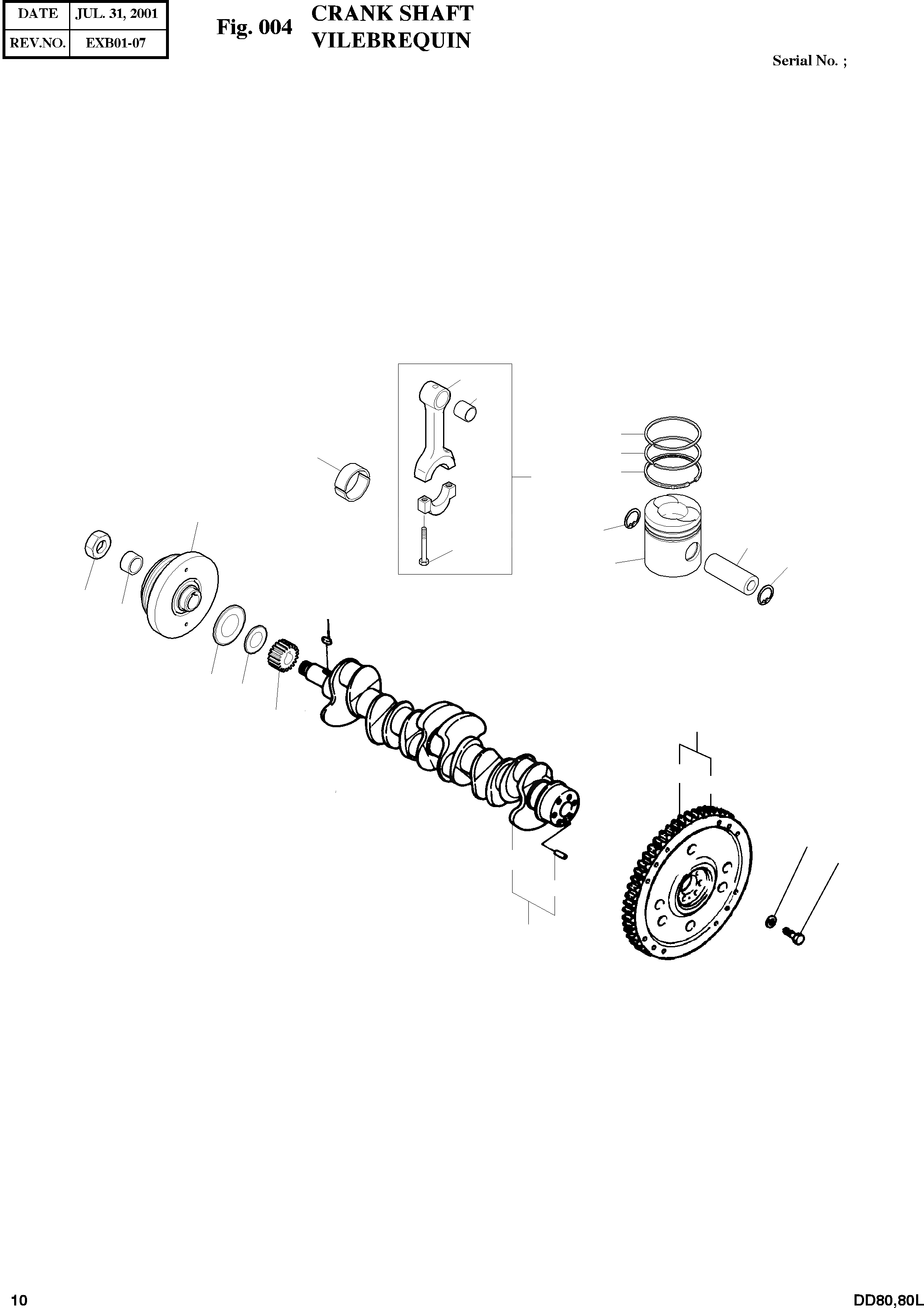 | DATE | JUL. 31, 2001 |
|---|---|
| REV.NO. | EXB01-07 |

Fig. 004 CRANK SHAFT
VILEBREQUIN

Serial No. ;

10

DD80,80L