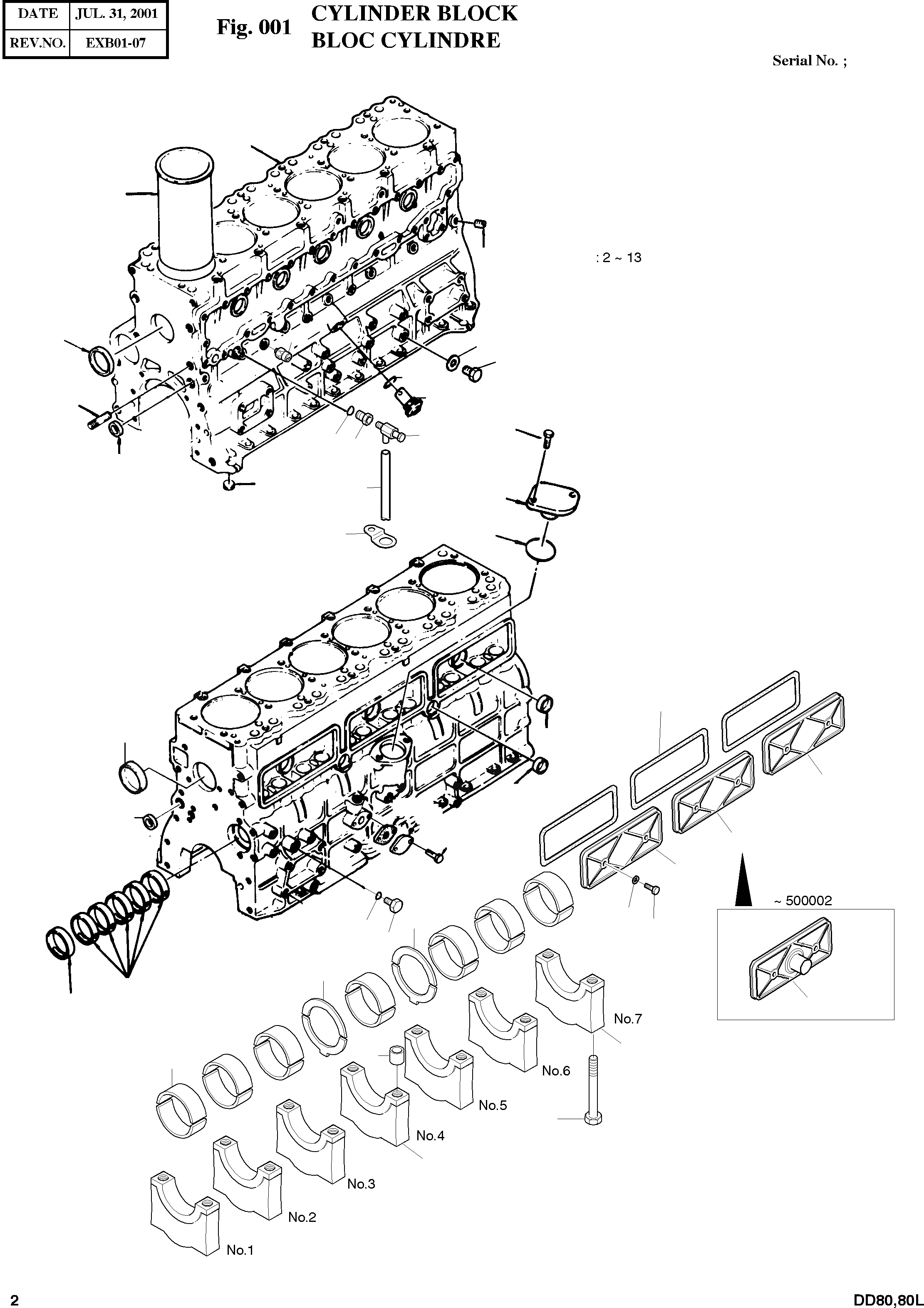 | DATE | JUL. 31, 2001 |
|---|---|
| REV.NO. | EXB01-07 |

Fig. 001 CYLINDER BLOCK
BLOC CYLINDRE

Serial No. ;

: 2 ~ 13

~ 500002

No.7

No.6

No.5

No.4

No.3

No.2

No.1

2

DD80,80L