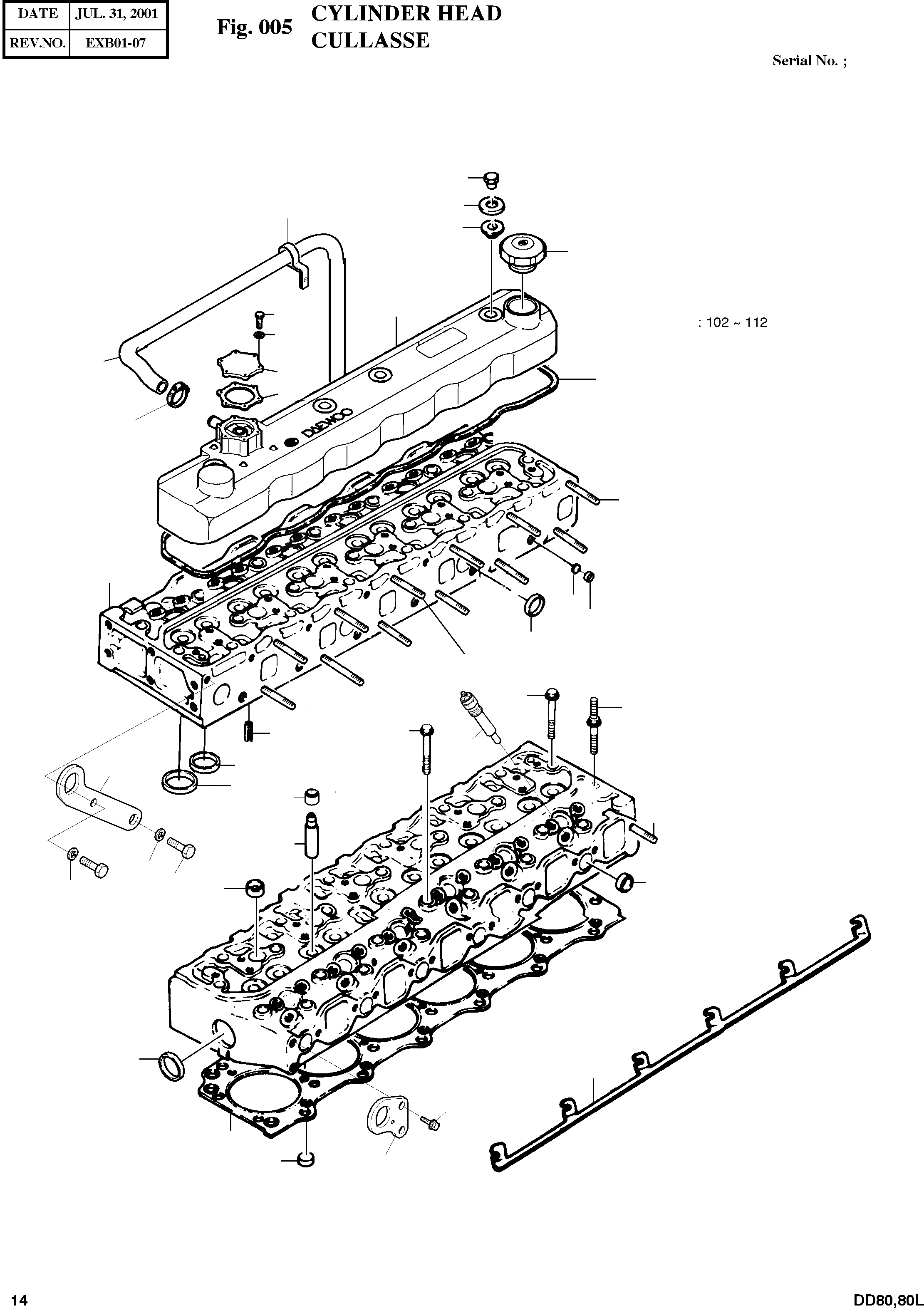 | DATE | JUL. 31, 2001 |
|---|---|
| REV.NO. | EXB01-07 |

Fig. 005 CYLINDER HEAD
CULLASSE

Serial No. ;

: 102 ~ 112

DAEWOO

14

DD80,80L