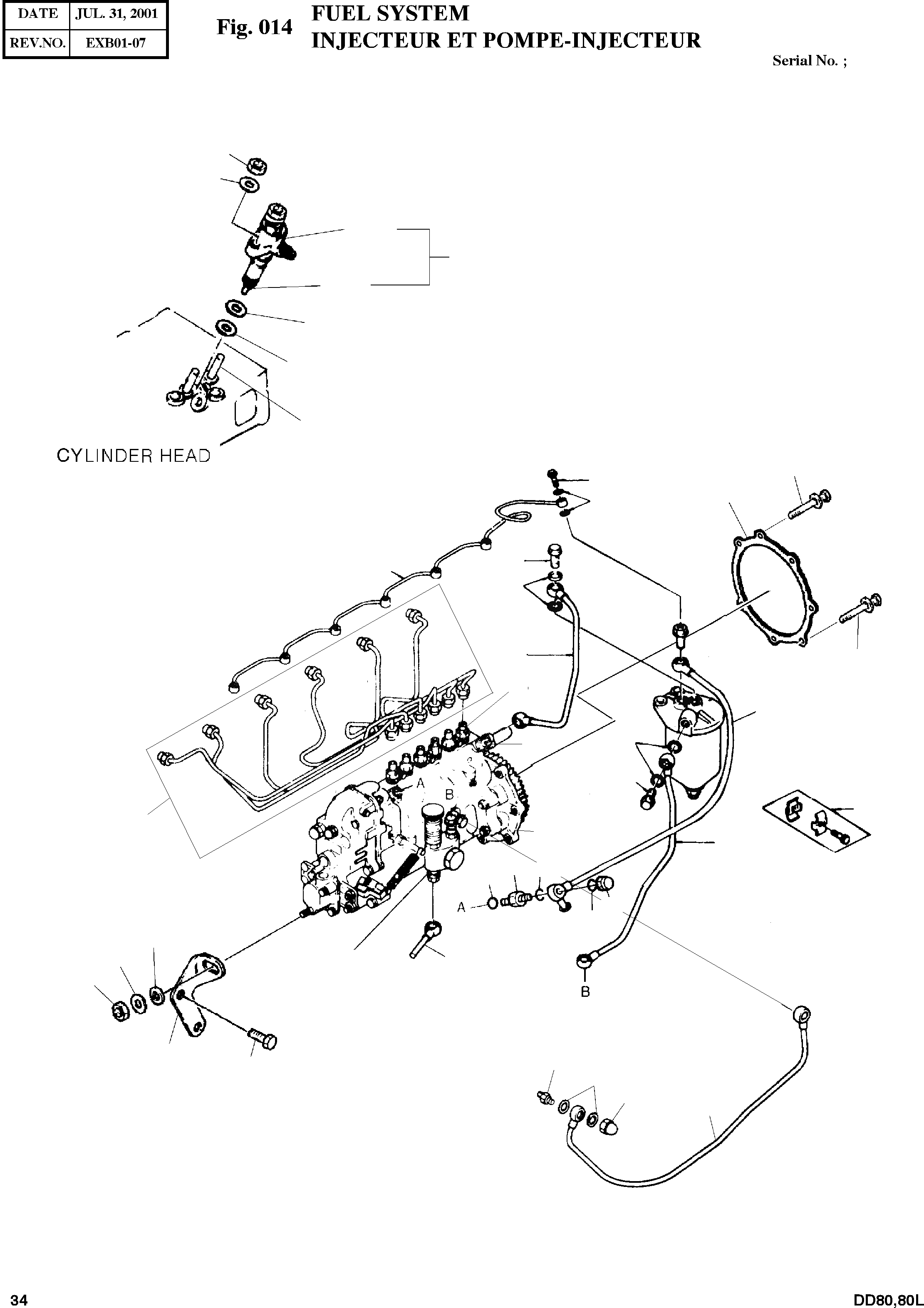 | DATE | JUL. 31, 2001 |
|---|---|
| REV.NO. | EXB01-07 |

Fig. 014 FUEL SYSTEM
INJECTEUR ET POMPE-INJECTEUR

Serial No. ;

CYLINDER HEAD

A

B

A

B

34

DD80,80L