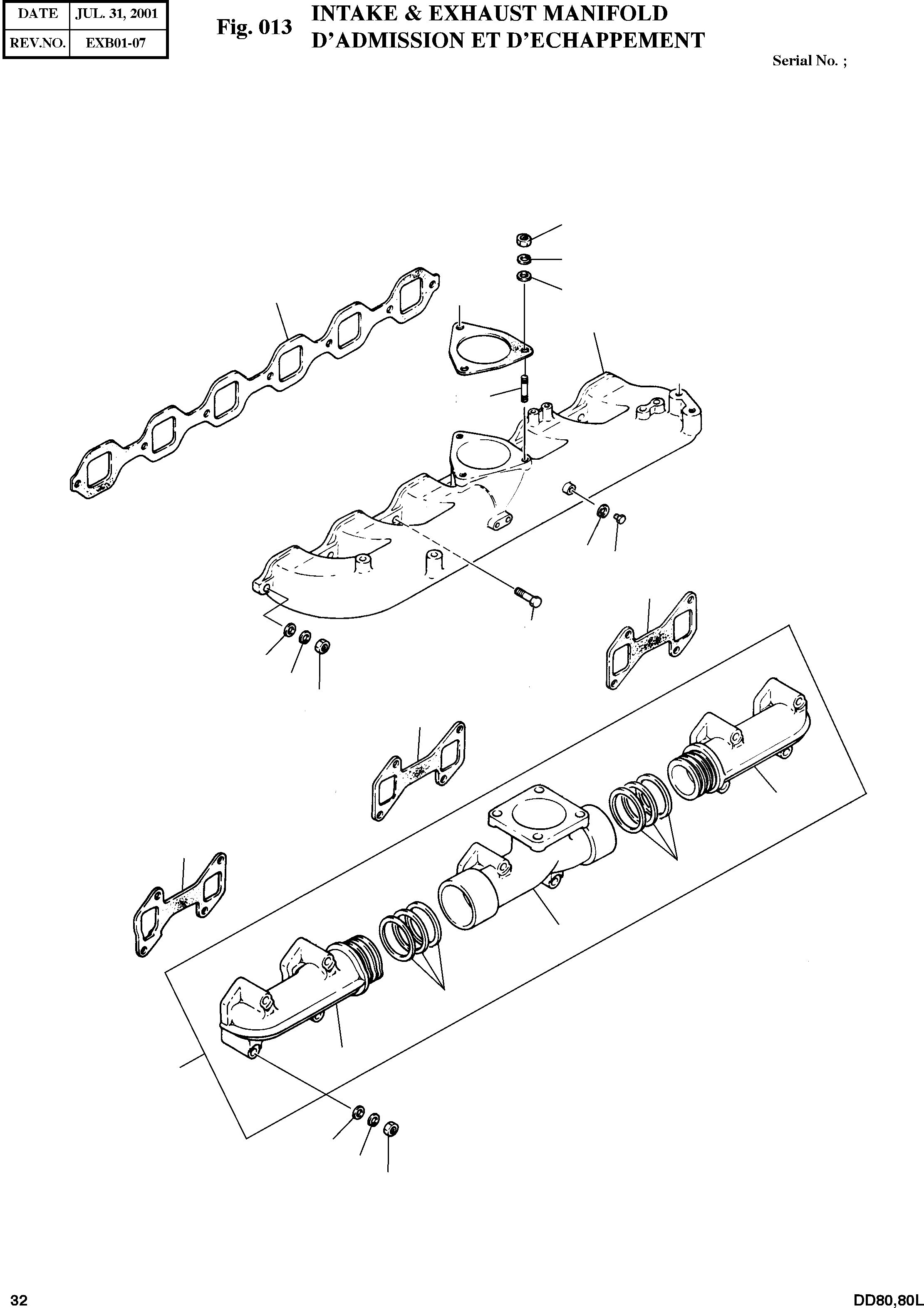 | DATE | JUL. 31, 2001 |
|---|---|
| REV.NO. | EXB01-07 |

Fig. 013 INTAKE & EXHAUST MANIFOLD
D'ADMISSION ET D'ECHAPPEMENT

Serial No. ;

32

DD80,80L