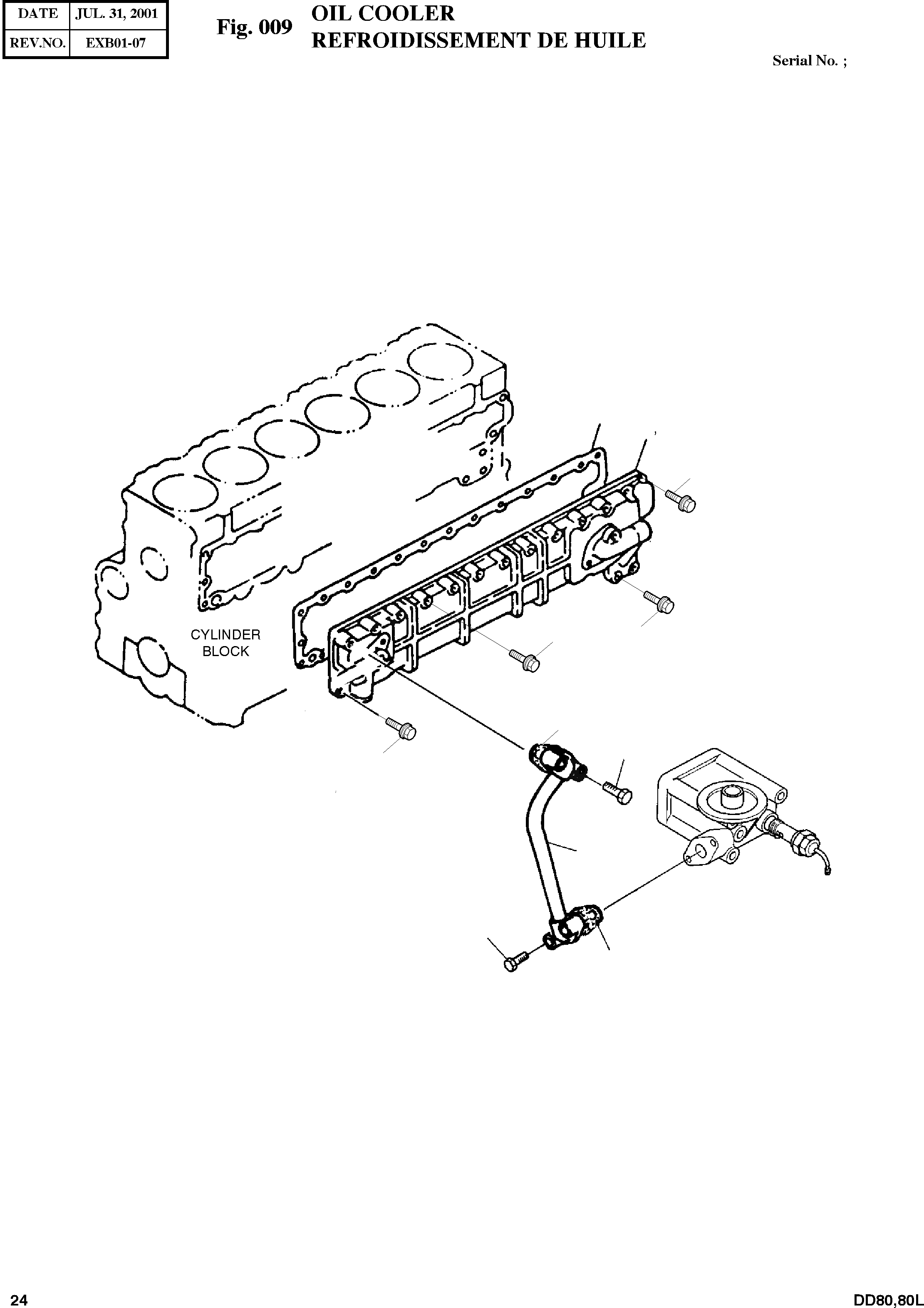 | DATE | JUL. 31, 2001 |
|---|---|
| REV.NO. | EXB01-07 |

Fig. 009 OIL COOLER
REFROIDISSEMENT DE HUILE

Serial No. ;

CYLINDER BLOCK

24

DD80,80L