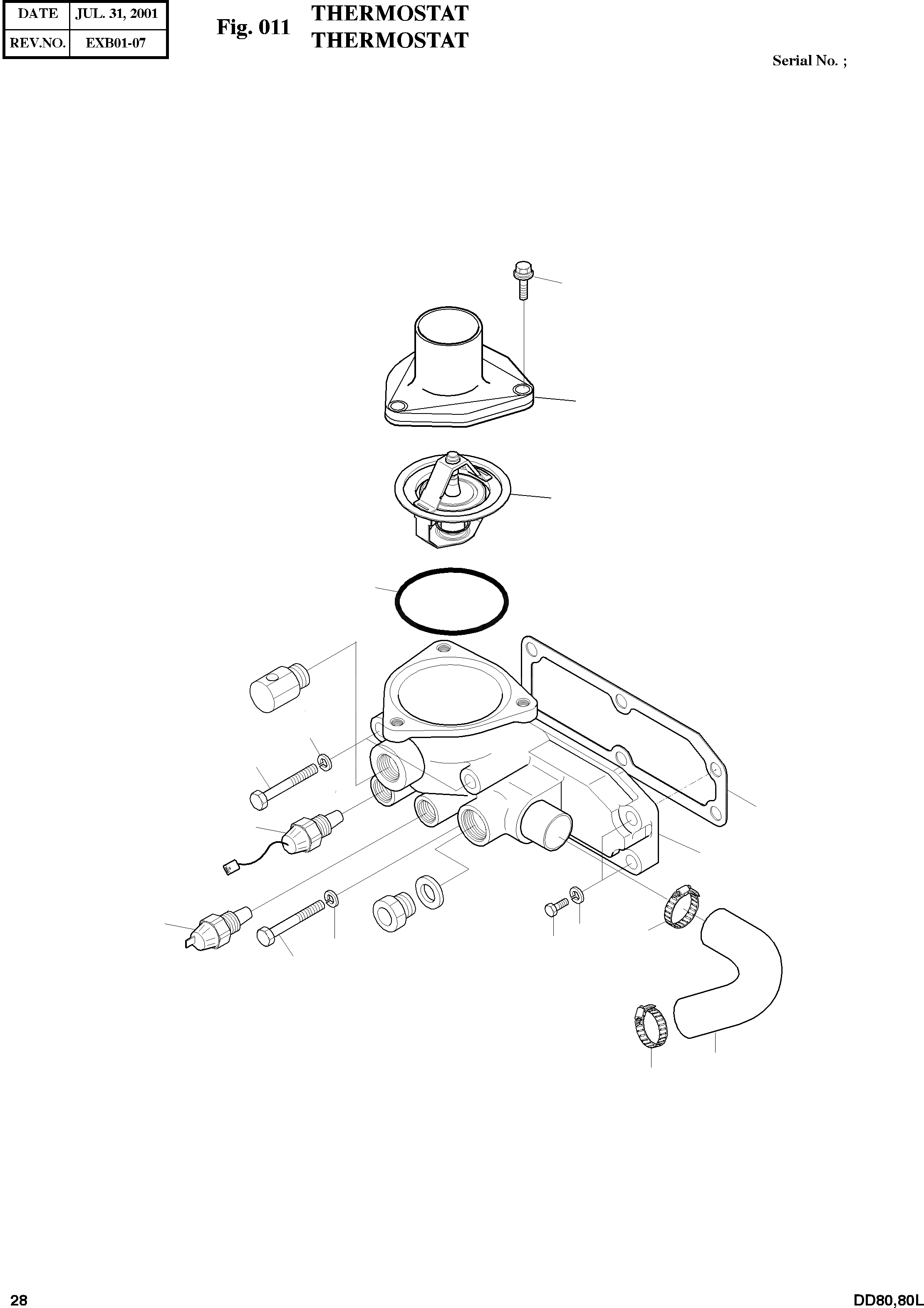 | DATE | JUL. 31, 2001 |
|---|---|
| REV.NO. | EXB01-07 |

Fig. 011 THERMOSTAT
THERMOSTAT

Serial No. ;

28

DD80,80L