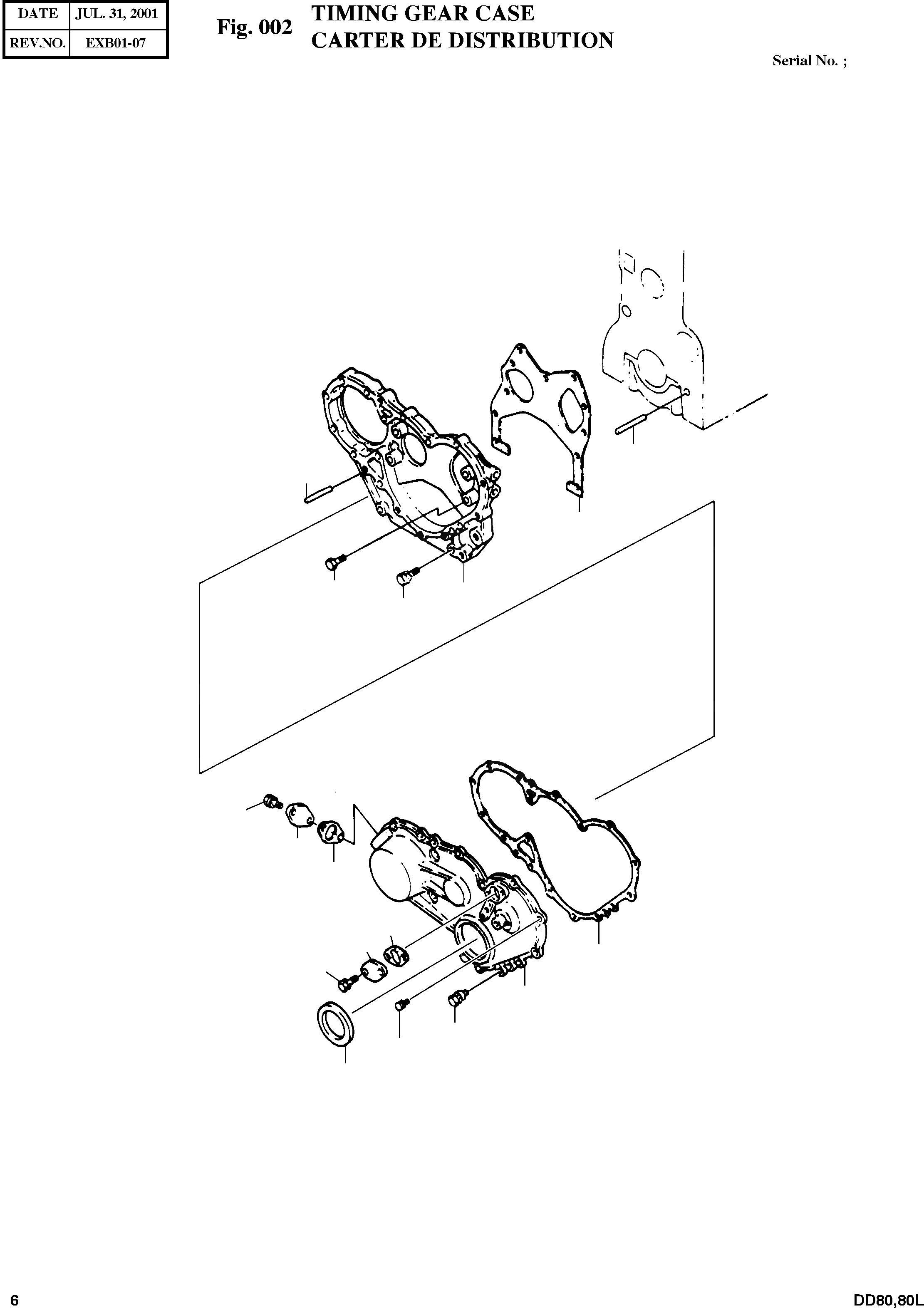 | DATE | JUL. 31, 2001 |
|---|---|
| REV.NO. | EXB01-07 |

Fig. 002 TIMING GEAR CASE
CARTER DE DISTRIBUTION

Serial No. ;

6

DD80,80L