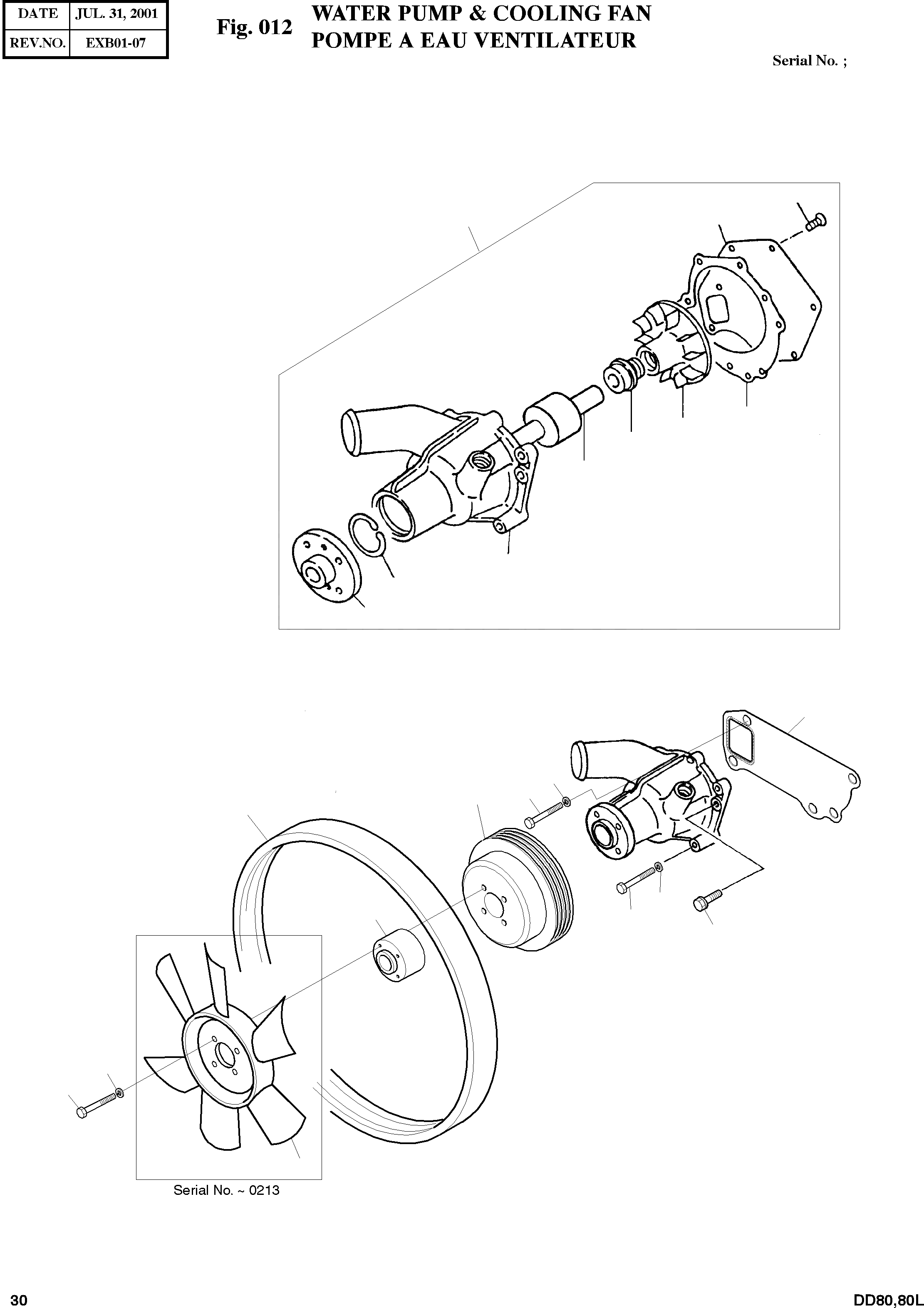 | DATE | JUL. 31, 2001 |
|---|---|
| REV.NO. | EXB01-07 |

Fig. 012 WATER PUMP & COOLING FAN
POMPE A EAU VENTILATEUR

Serial No. ;

Serial No. ~ 0213

30

DD80,80L