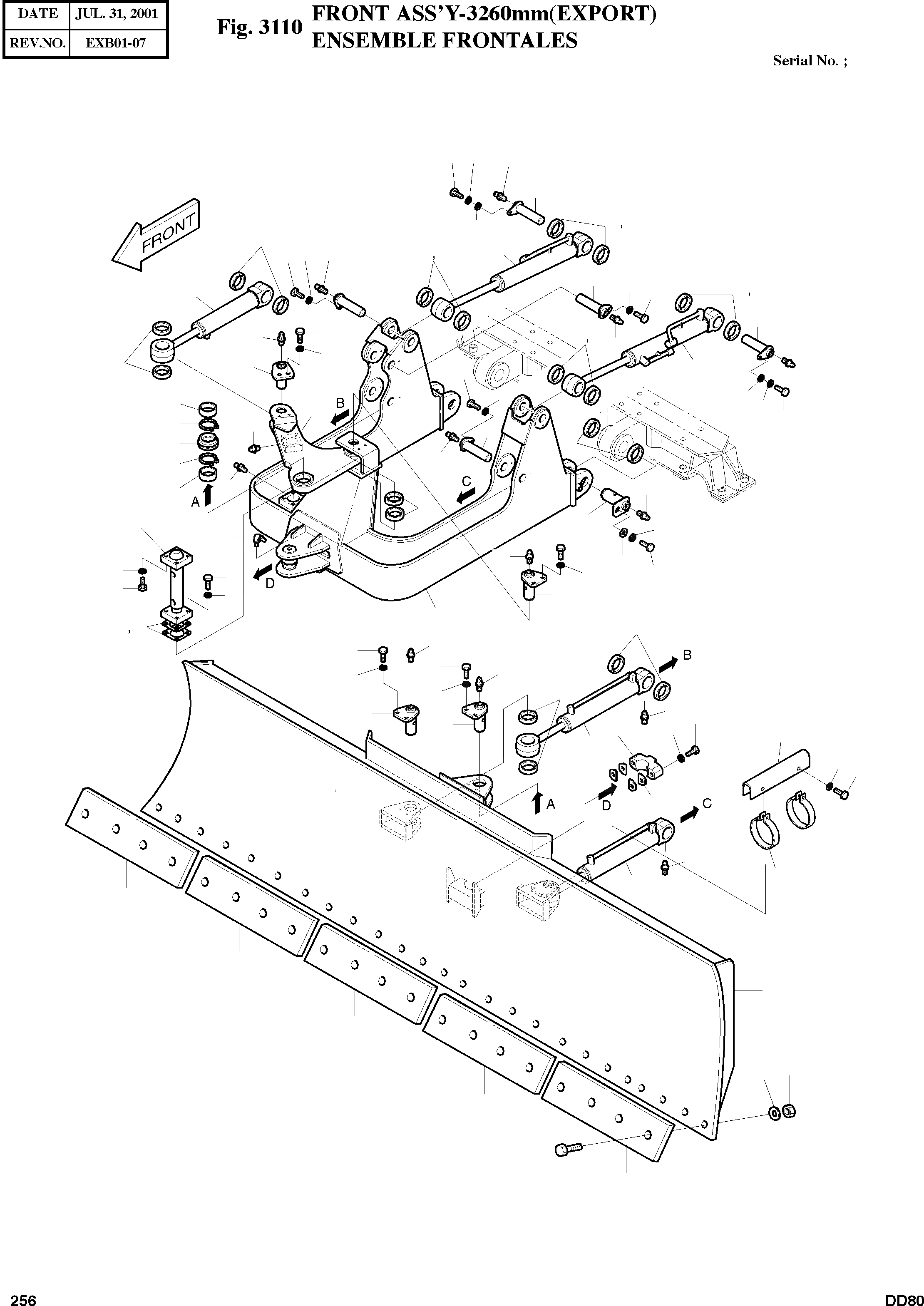 | DATE | JUL. 31, 2001 |
|---|---|
| REV.NO. | EXB01-07 |

Fig. 3110 FRONT ASS'Y-3260mm(EXPORT)
ENSEMBLE FRONTALES

Serial No. ;

FRONT

B

C

A

D

B

A

D

C

256

DD80