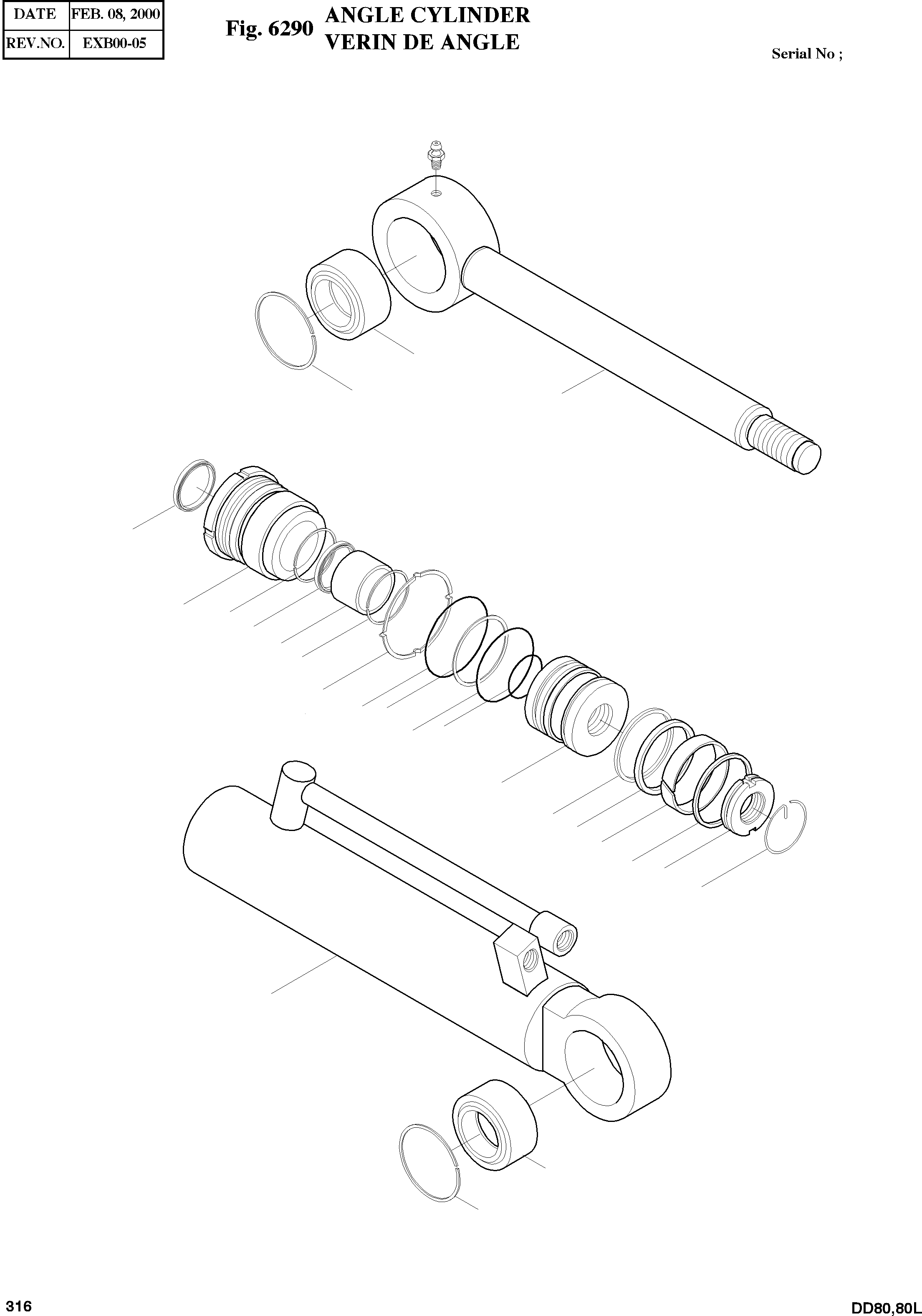 | DATE | FEB. 08, 2000 |
|---|---|
| REV.NO. | EXB00-05 |

Fig. 6290 ANGLE CYLINDER
VERIN DE ANGLE

Serial No ;

316

DD80,80L