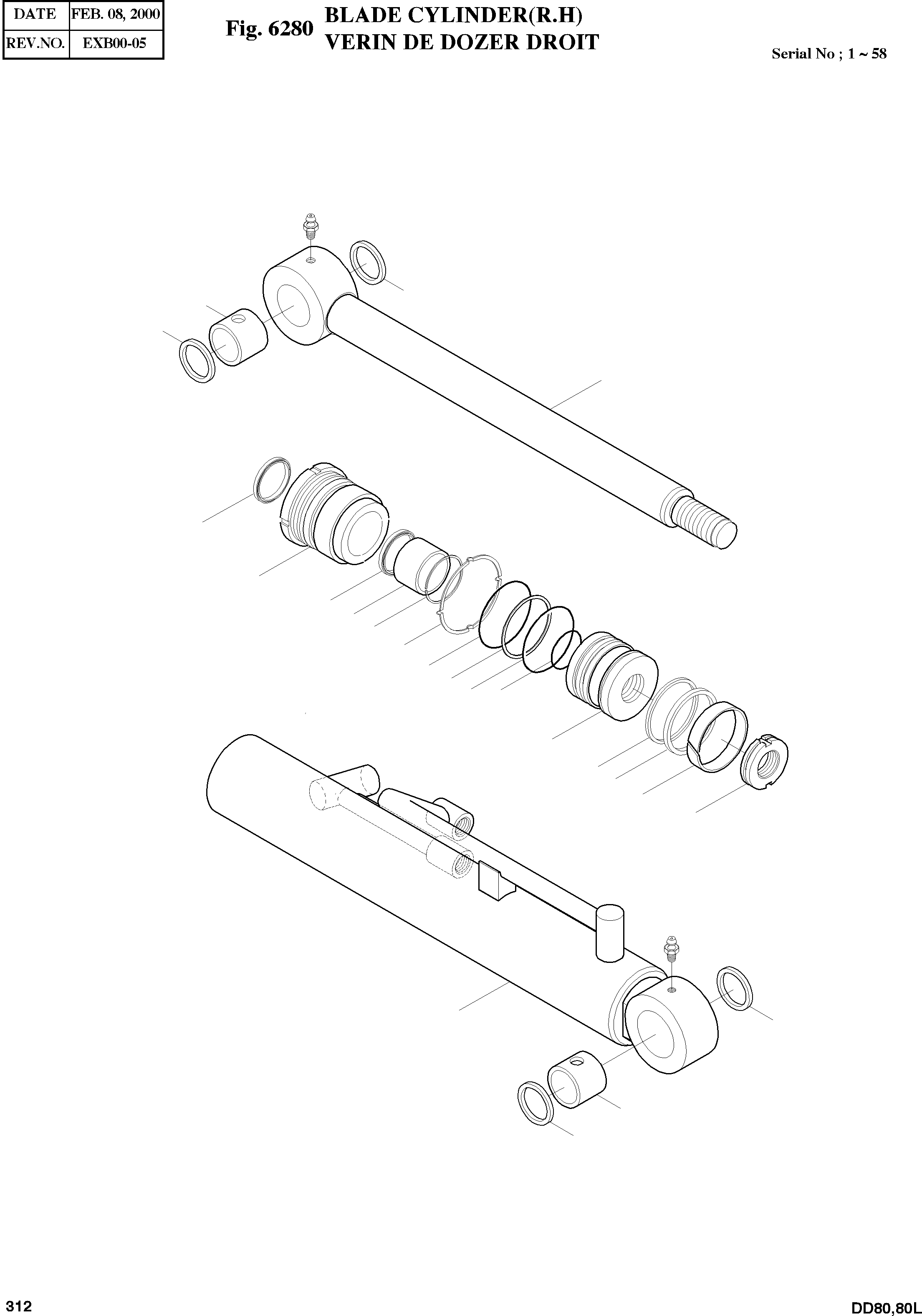 | DATE | FEB. 08, 2000 |
|---|---|
| REV.NO. | EXB00-05 |

Fig. 6280 BLADE CYLINDER(R.H)
VERIN DE DOZER DROIT

Serial No ; 1 ~ 58

312

DD80,80L