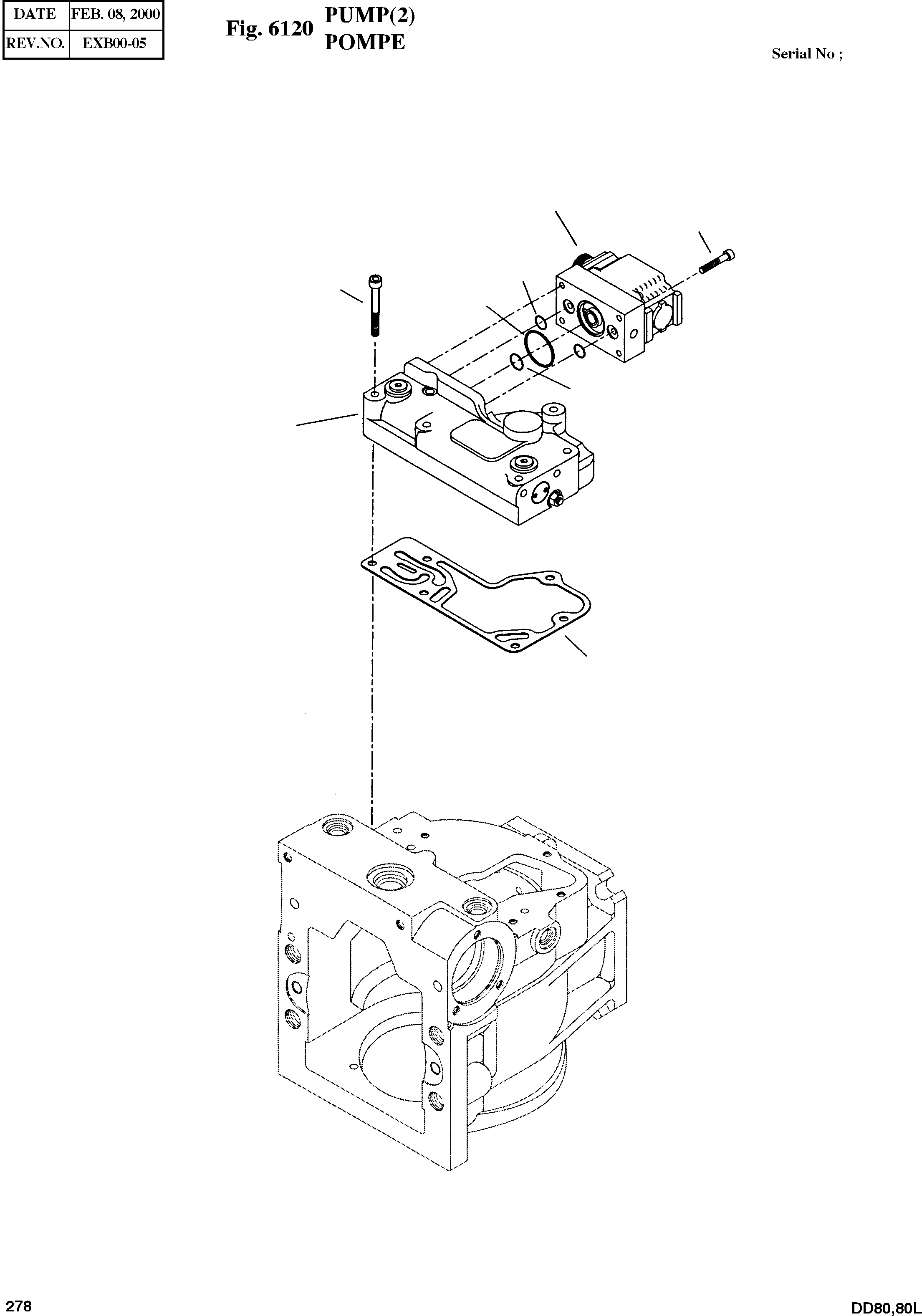 | DATE | FEB. 08, 2000 |
|---|---|
| REV.NO. | EXB00-05 |

Fig. 6120 PUMP(2)
POMPE

Serial No ;

278

DD80,80L