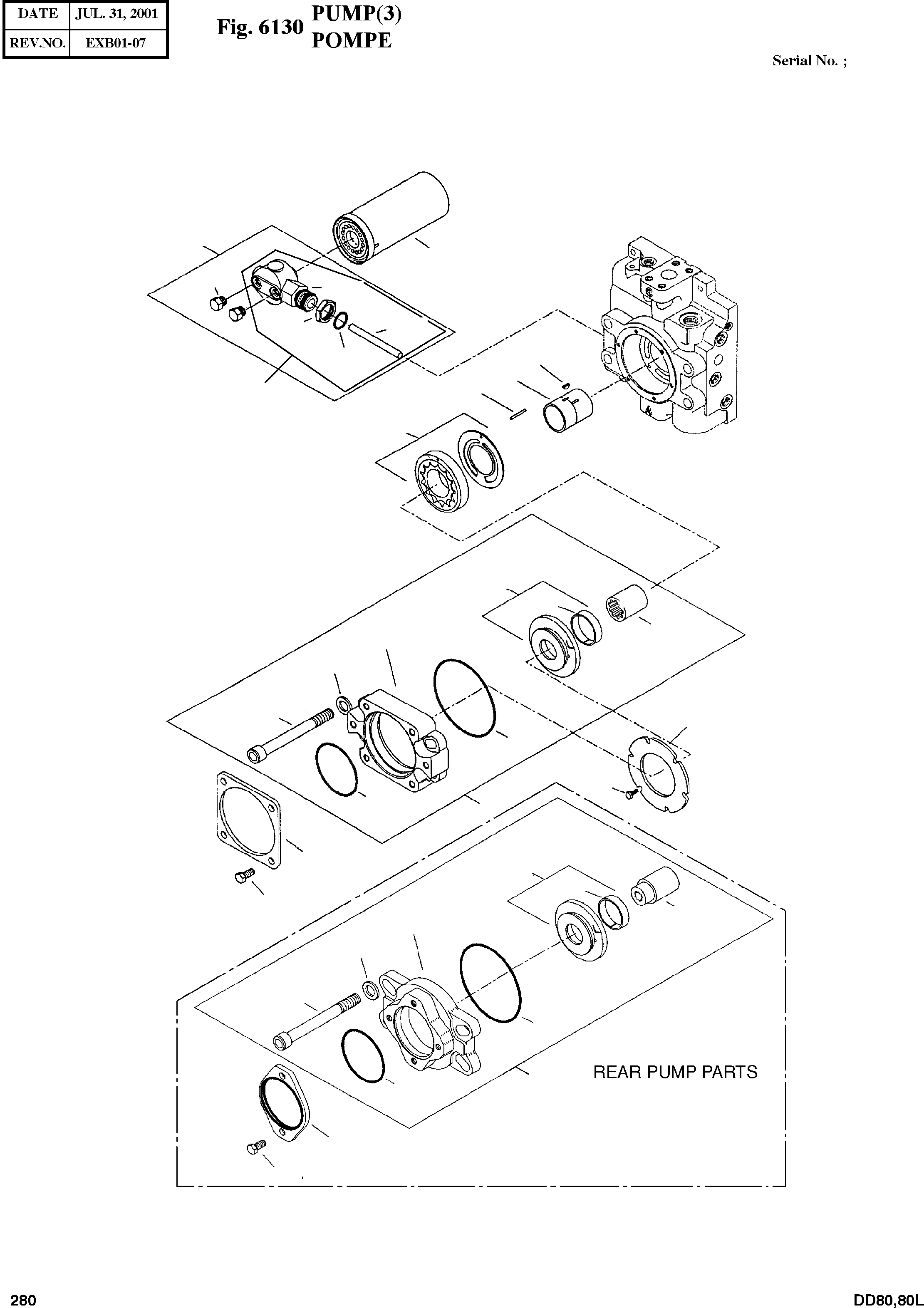 | DATE | JUL. 31, 2001 |
|---|---|
| REV.NO. | EXB01-07 |

Fig. 6130 PUMP(3)
POMPE

Serial No. ;

REAR PUMP PARTS

280

DD80,80L