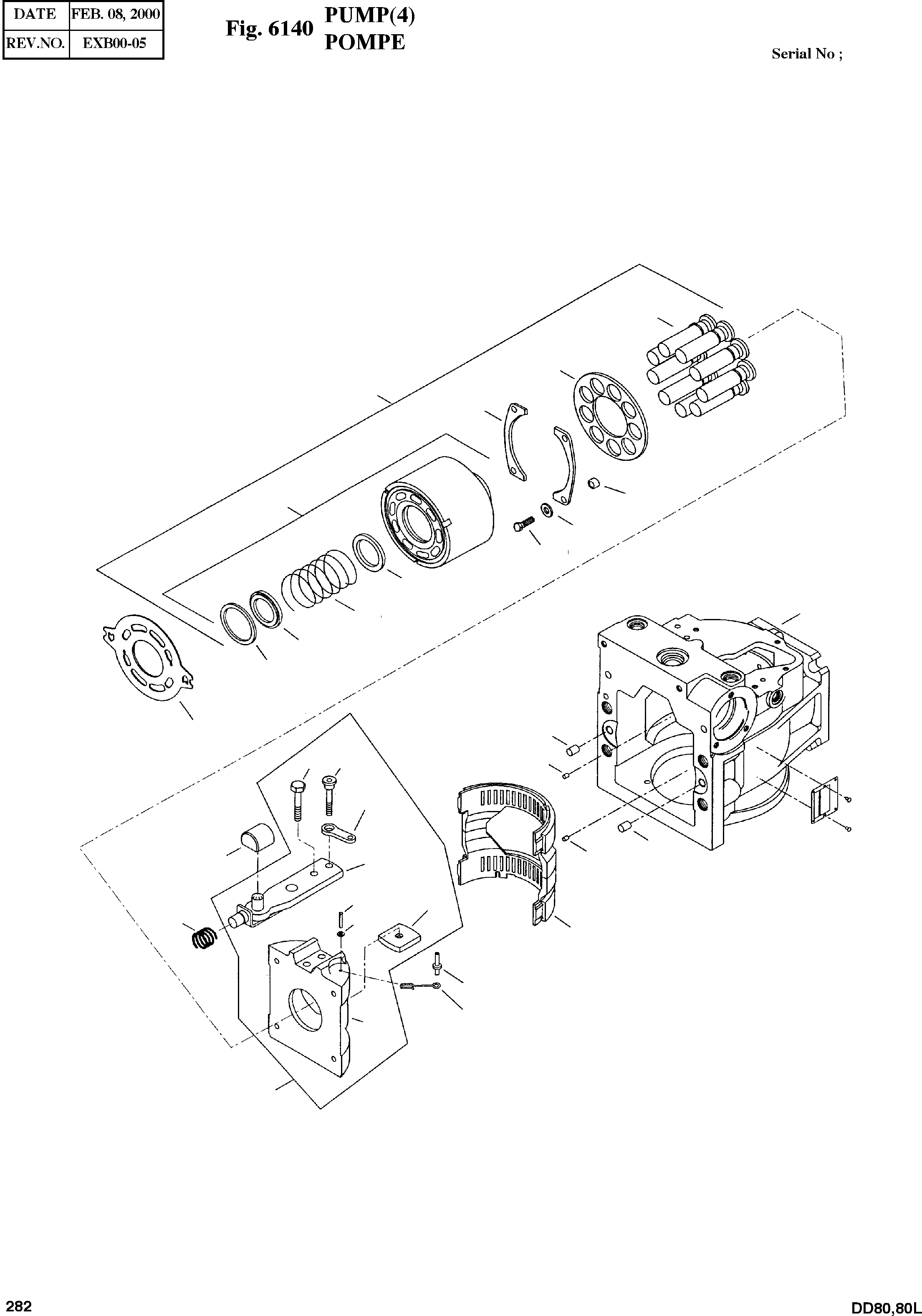 | DATE | FEB. 08, 2000 |
|---|---|
| REV.NO. | EXB00-05 |

Fig. 6140 PUMP(4)
POMPE

Serial No ;

282

DD80,80L