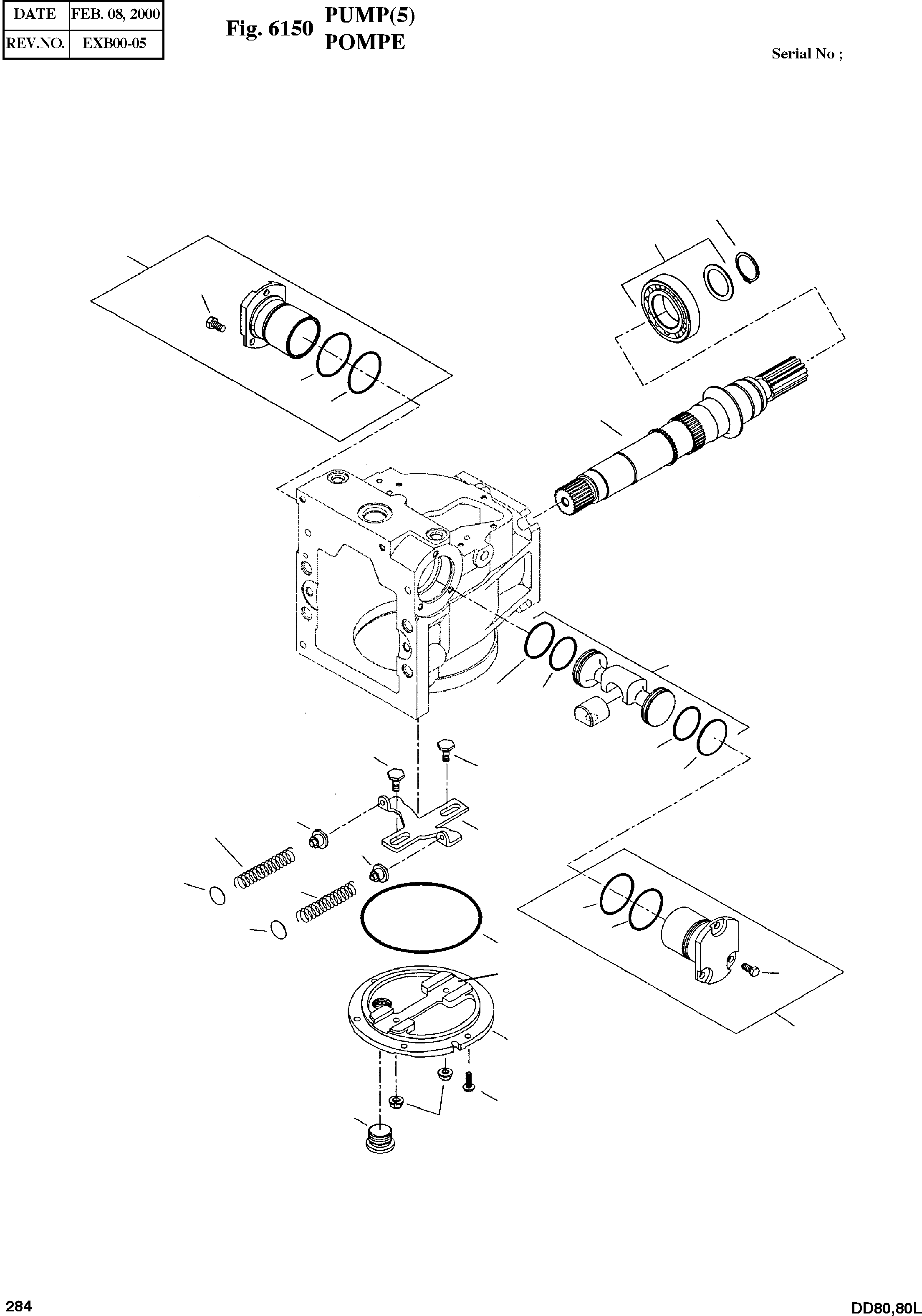 | DATE | FEB. 08, 2000 |
|---|---|
| REV.NO. | EXB00-05 |

Fig. 6150 PUMP(5)
POMPE

Serial No ;

284

DD80,80L