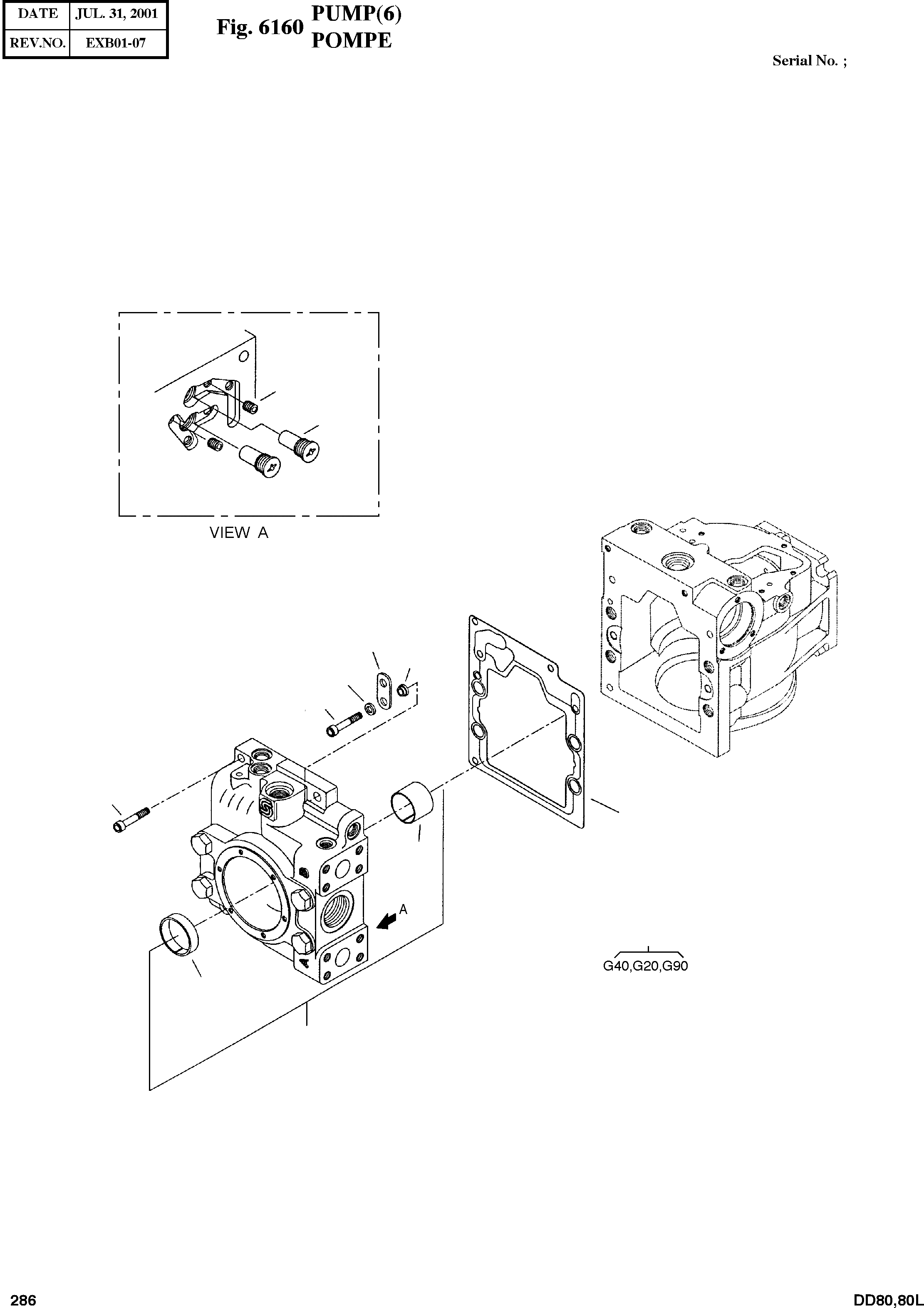 | DATE | JUL. 31, 2001 |
|---|---|
| REV.NO. | EXB01-07 |

Fig. 6160 PUMP(6)
POMPE

Serial No. ;

VIEW A

A

G40,G20,G90

286

DD80,80L