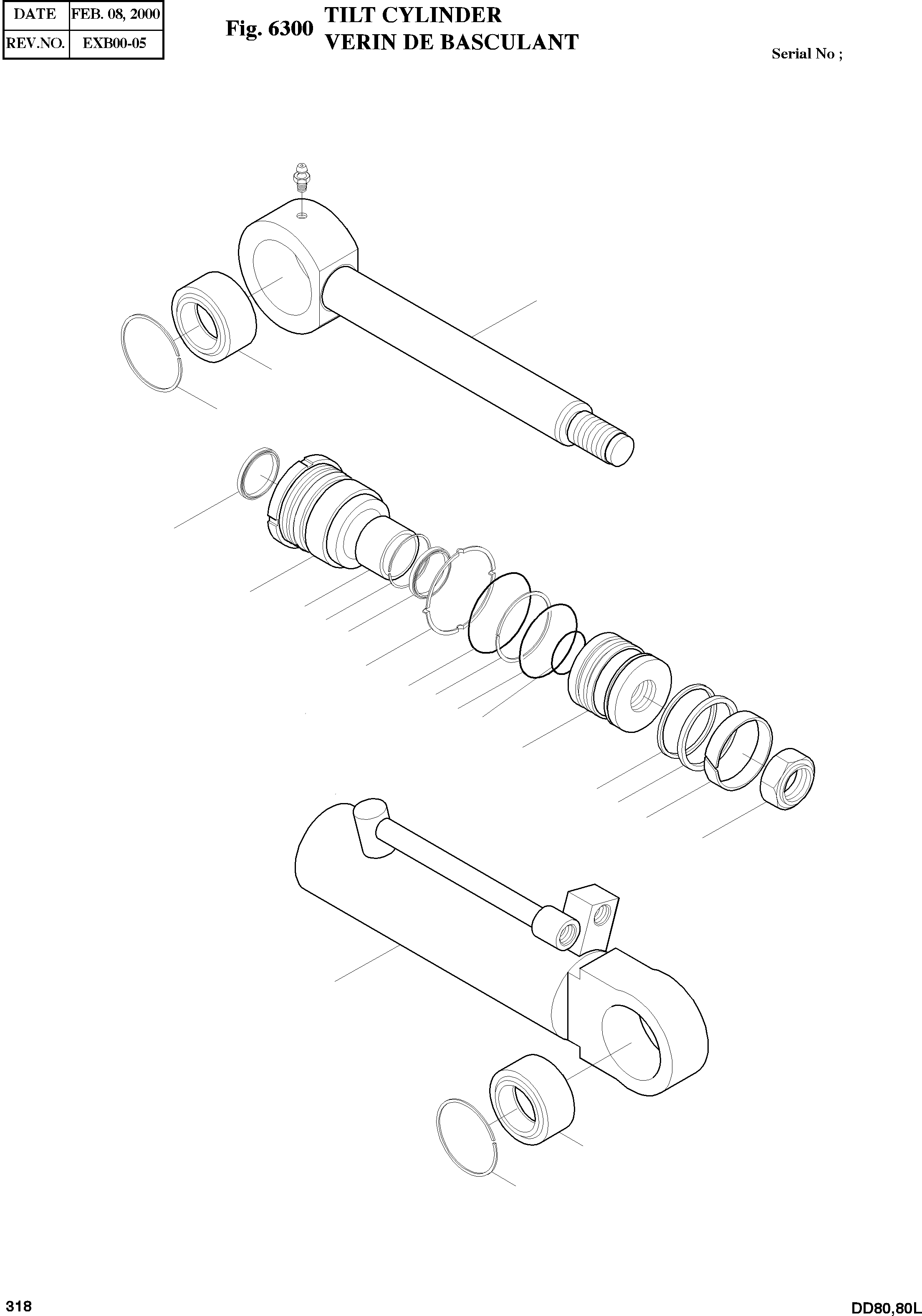 | DATE | FEB. 08, 2000 |
|---|---|
| REV.NO. | EXB00-05 |

Fig. 6300 TILT CYLINDER
VERIN DE BASCULANT

Serial No ;

318

DD80,80L