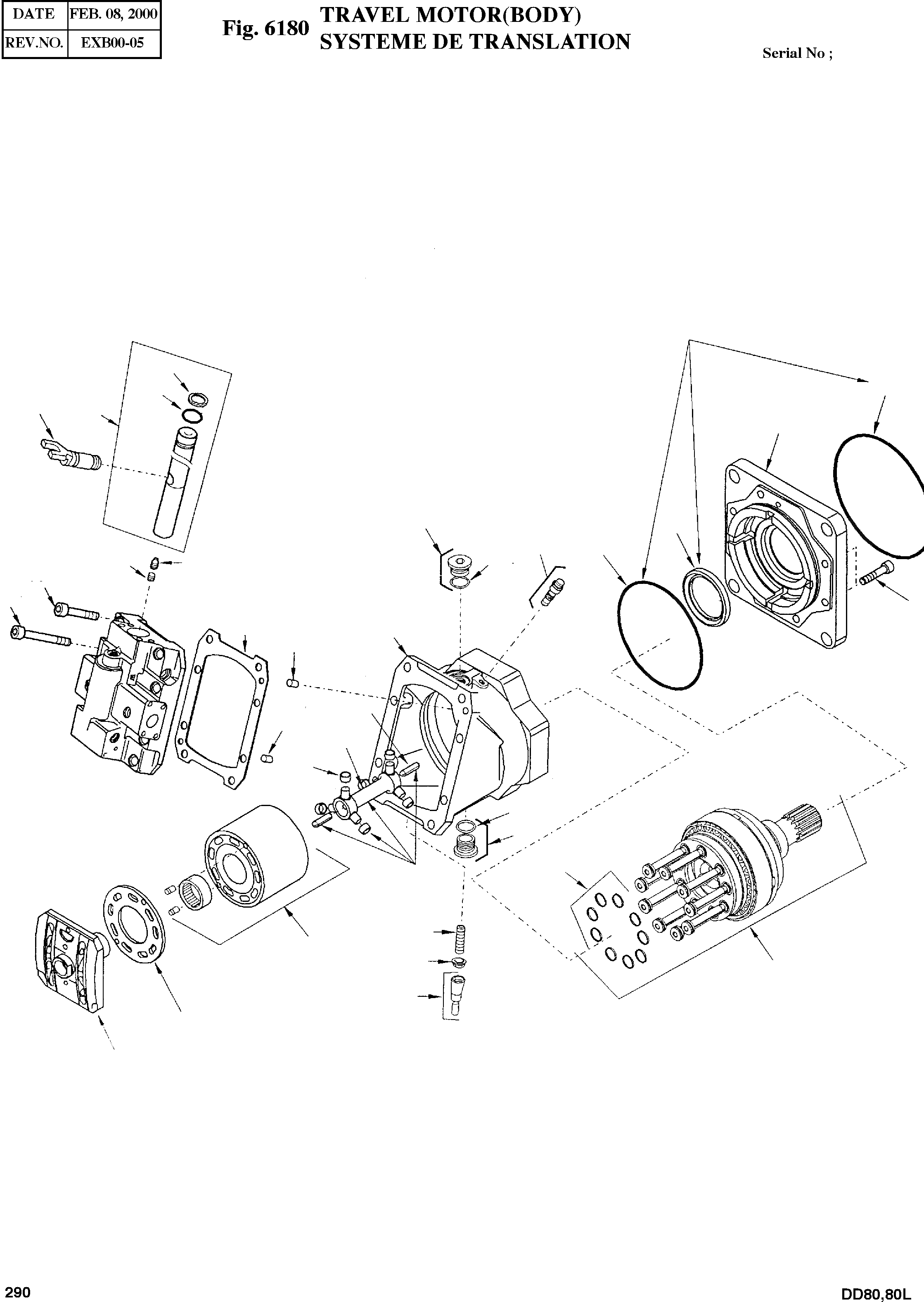 | DATE | FEB. 08, 2000 |
|---|---|
| REV.NO. | EXB00-05 |

Fig. 6180 TRAVEL MOTOR(BODY) SYSTEME DE TRANSLATION

Serial No ;

290

DD80,80L