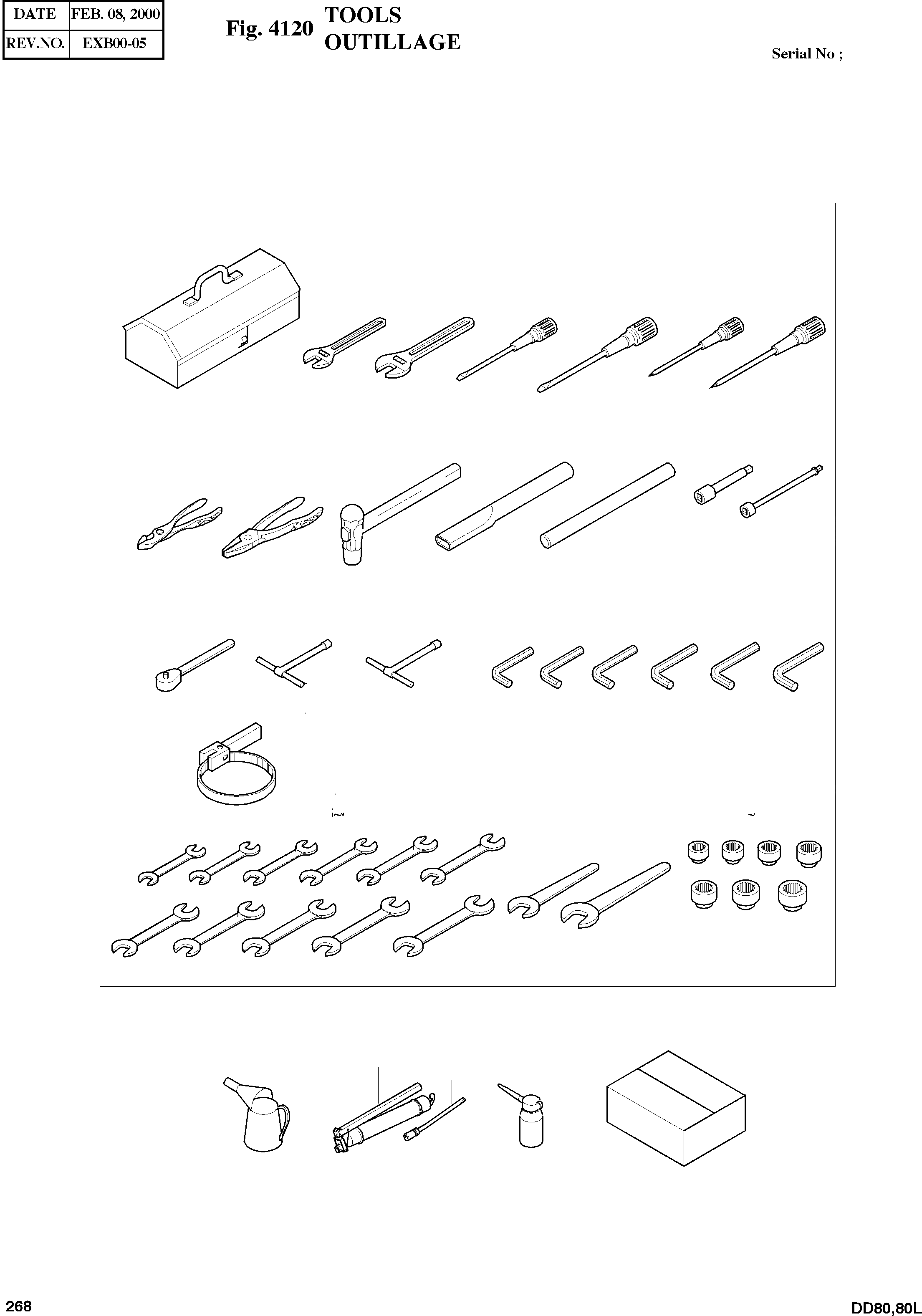 | DATE | FEB. 08, 2000 |
|---|---|
| REV.NO. | EXB00-05 |

Fig. 4120 TOOLS
OUTILLAGE

Serial No ;

268

DD80,80L