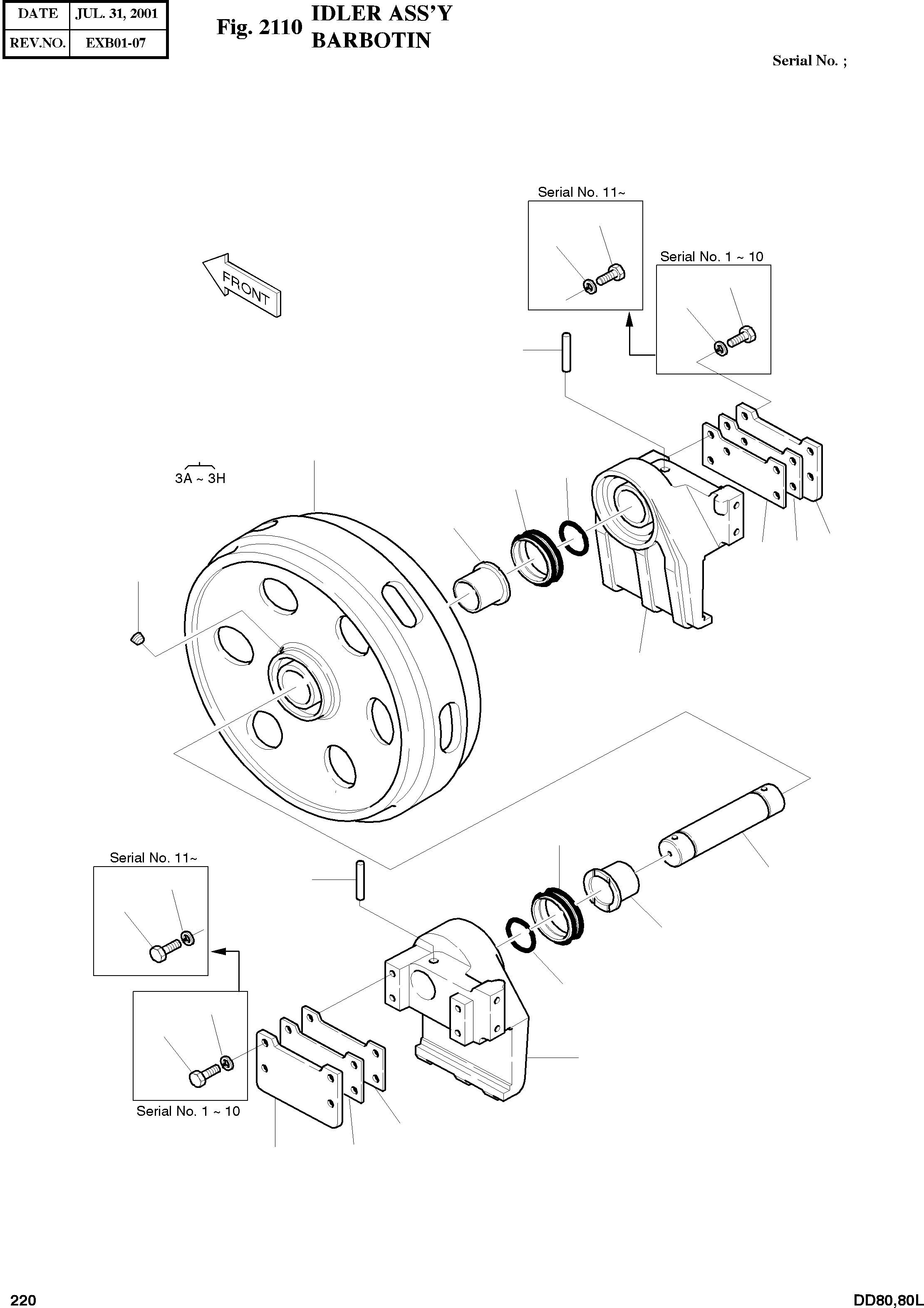 | DATE | JUL. 31, 2001 |
|---|---|
| REV.NO. | EXB01-07 |

Fig. 2110 IDLER ASS'Y BARBOTIN

Serial No. ;

Serial No. 11~

Serial No. 1 ~ 10

FRONT

3A ~ 3H

Serial No. 11~

Serial No. 1 ~ 10

220

DD80,80L