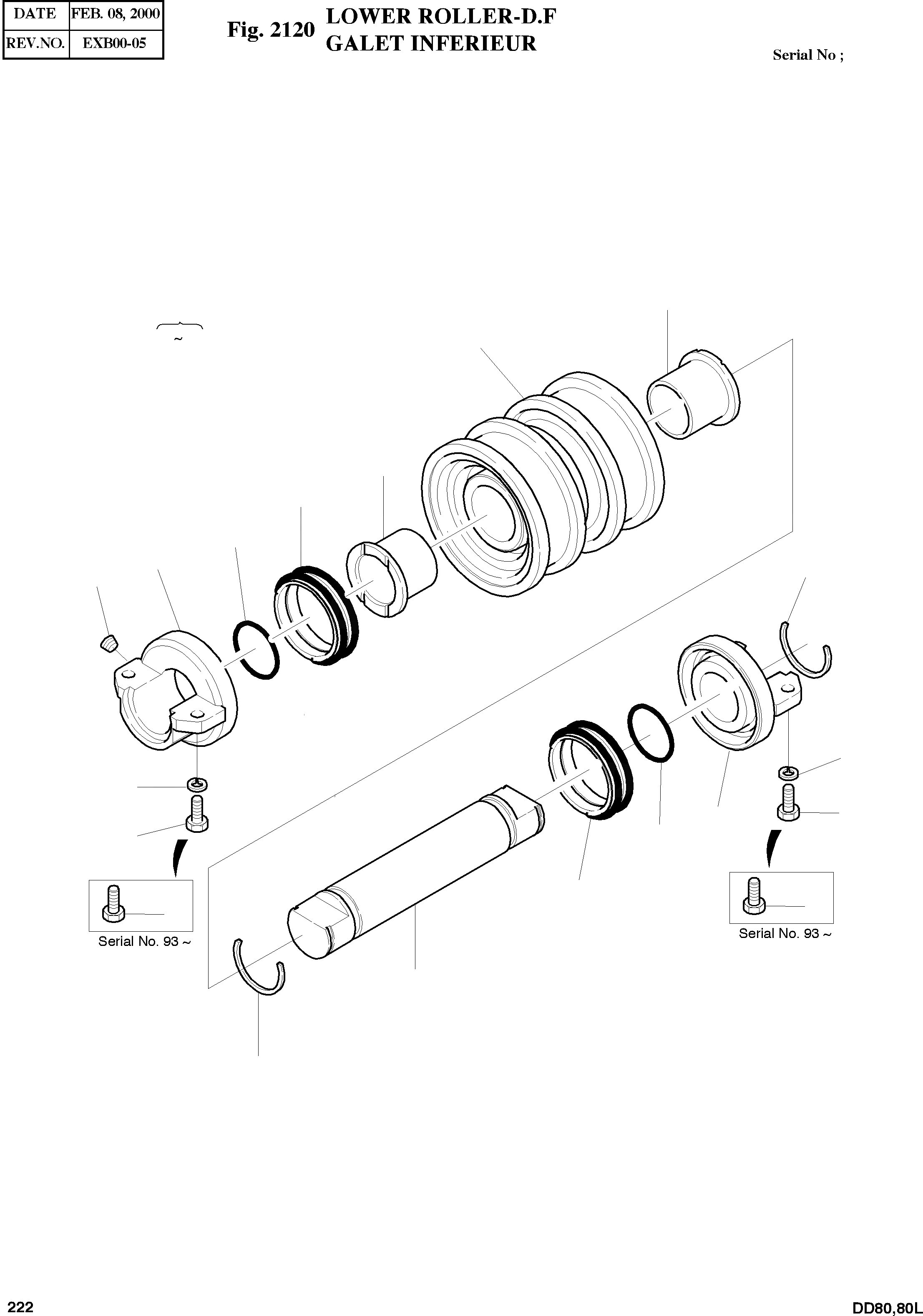 | DATE | FEB. 08, 2000 |
|---|---|
| REV.NO. | EXB00-05 |

Fig. 2120 LOWER ROLLER-D.F
GALET INFERIEUR

Serial No ;

~

Serial No. 93 ~

Serial No. 93 ~

222

DD80,80L