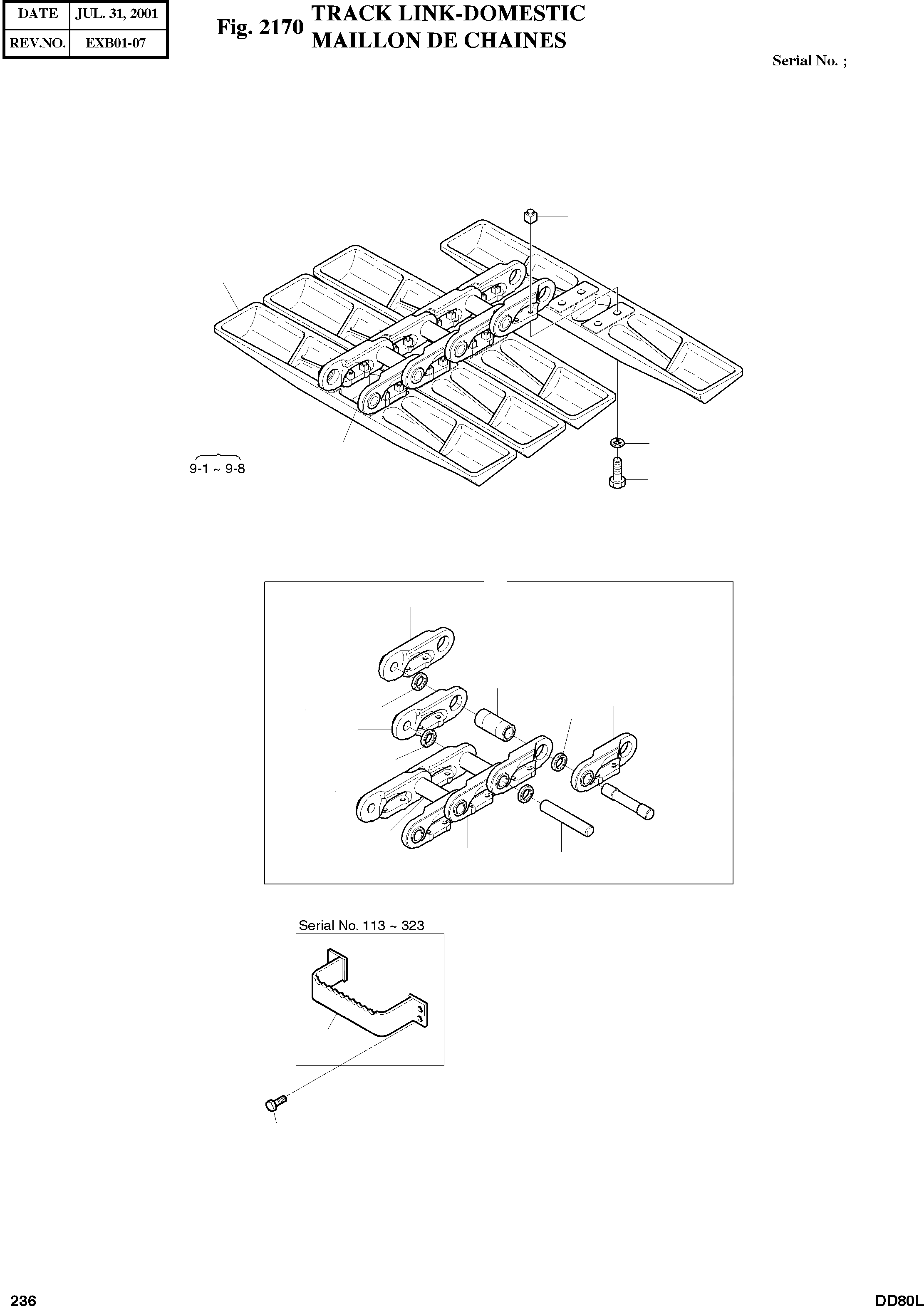 | DATE | JUL. 31, 2001 |
|---|---|
| REV.NO. | EXB01-07 |

Fig. 2170 TRACK LINK-DOMESTIC MAILLON DE CHAINES

Serial No. ;

9-1 ~ 9-8

Serial No. 113 ~ 323

236

DD80L