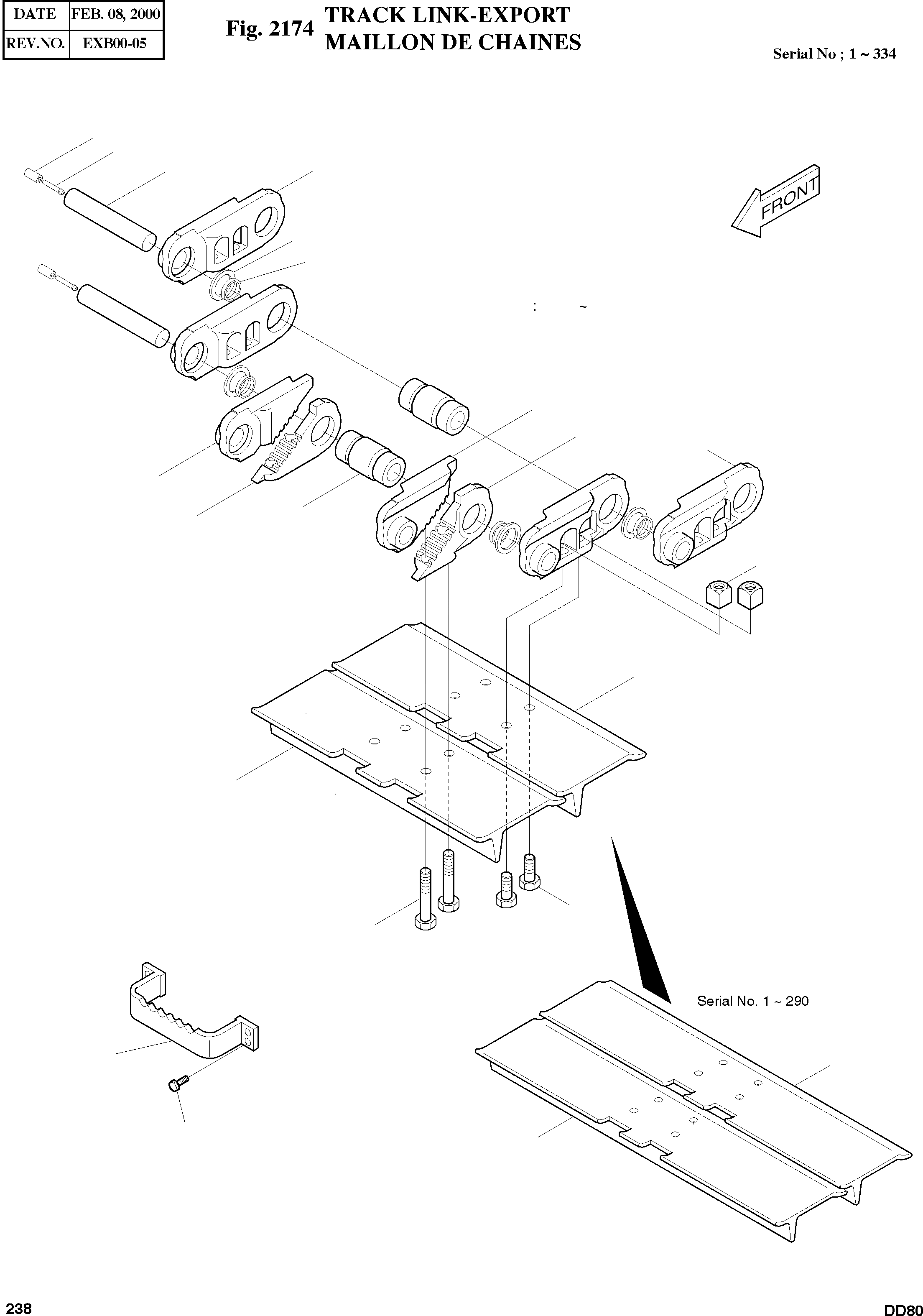 | DATE | FEB. 08, 2000 |
|---|---|
| REV.NO. | EXB00-05 |

Fig. 2174 TRACK LINK-EXPORT
MAILLON DE CHAINES

Serial No ; 1 ~ 334

FRONT

: ~

Serial No. 1 ~ 290

238

DD80