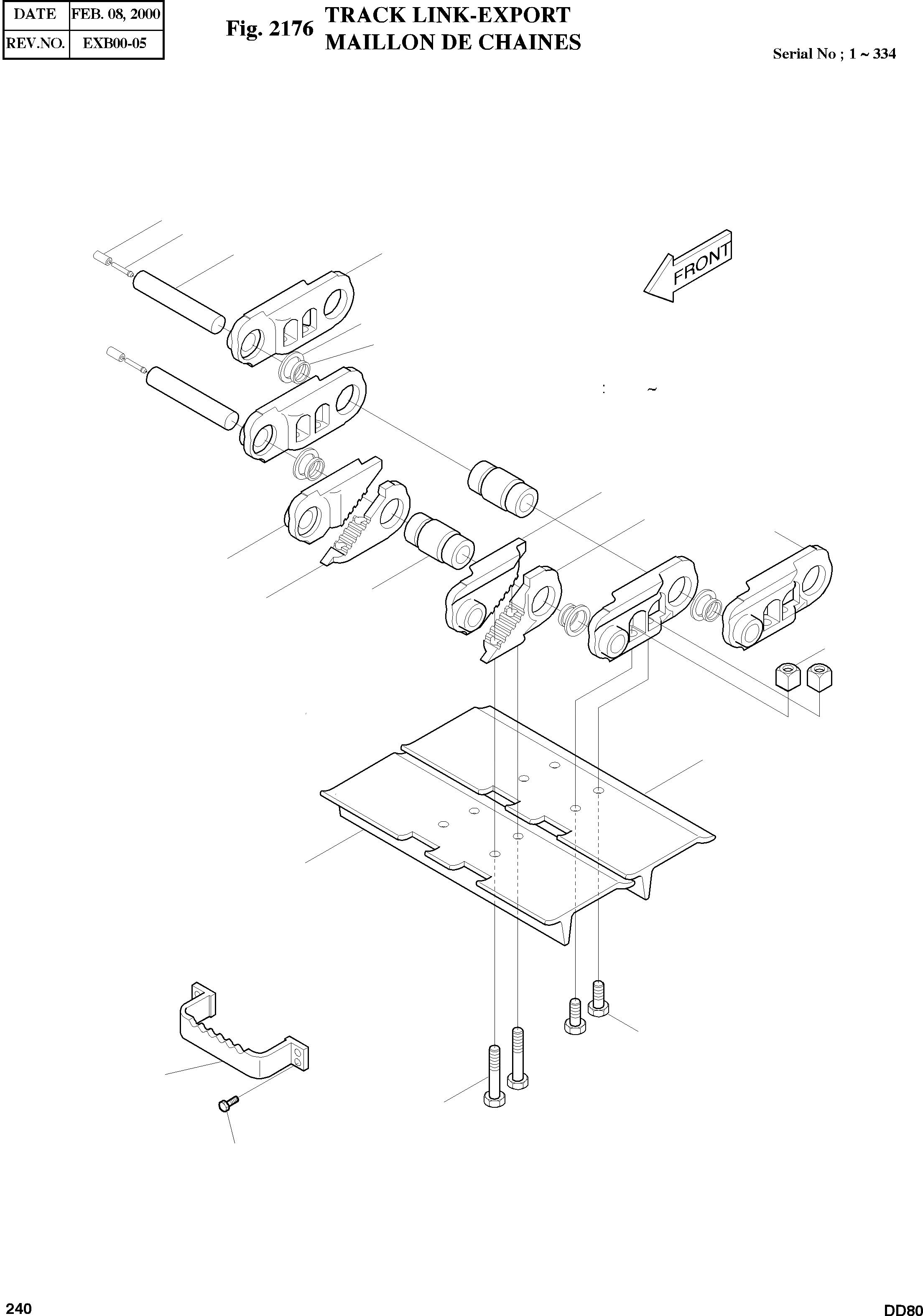 | DATE | FEB. 08, 2000 |
|---|---|
| REV.NO. | EXB00-05 |

Fig. 2176 TRACK LINK-EXPORT
MAILLON DE CHAINES

Serial No ; 1 ~ 334

FRONT

: ~

240

DD80