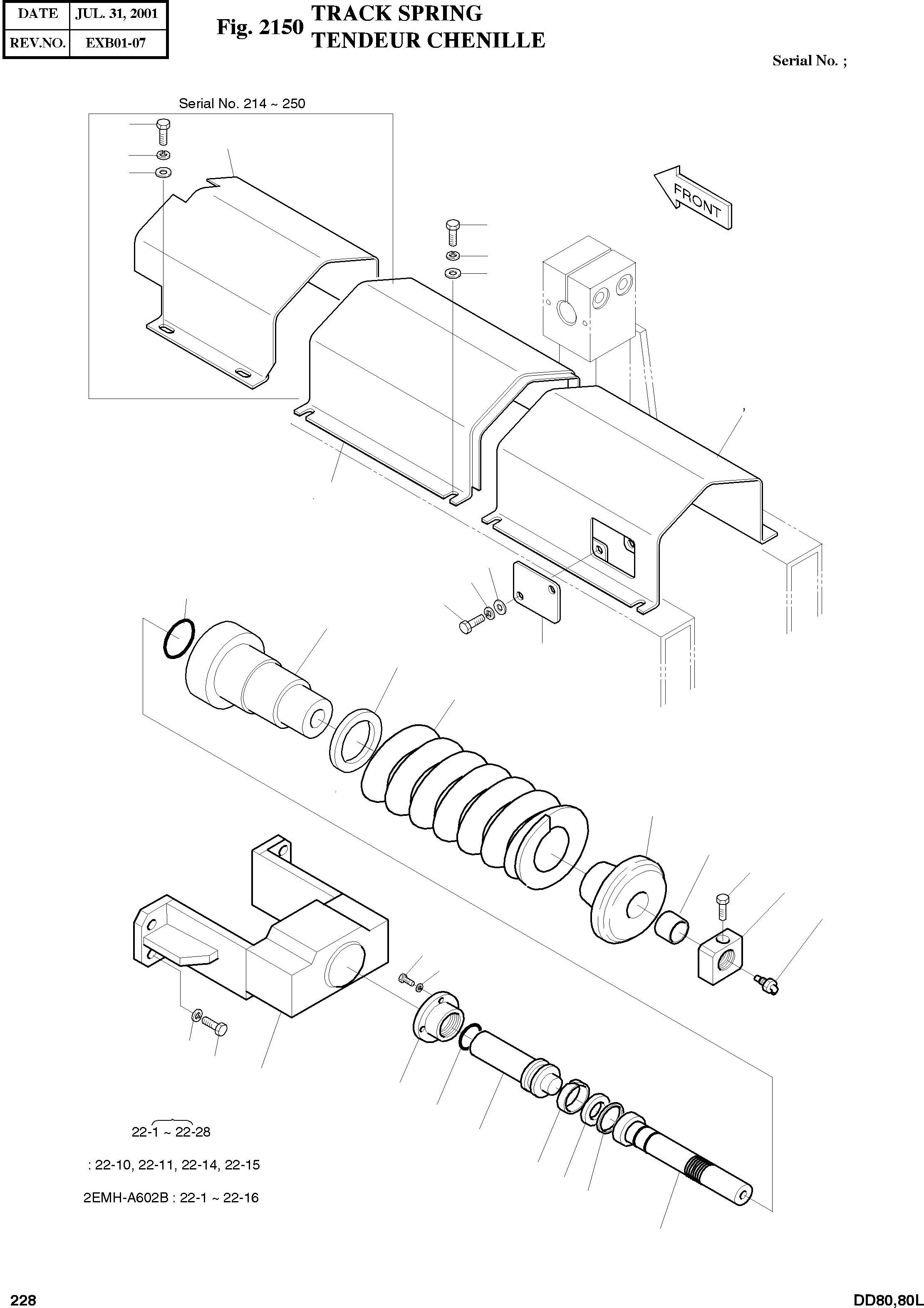 | DATE | JUL. 31, 2001 |
|---|---|
| REV.NO. | EXB01-07 |

Fig. 2150 TRACK SPRING
TENDEUR CHENILLE

Serial No. ;

Serial No. 214 ~ 250

FRONT

22-1 ~ 22-28

: 22-10, 22-11, 22-14, 22-15

2EMH-A602B : 22-1 ~ 22-16

228

DD80,80L