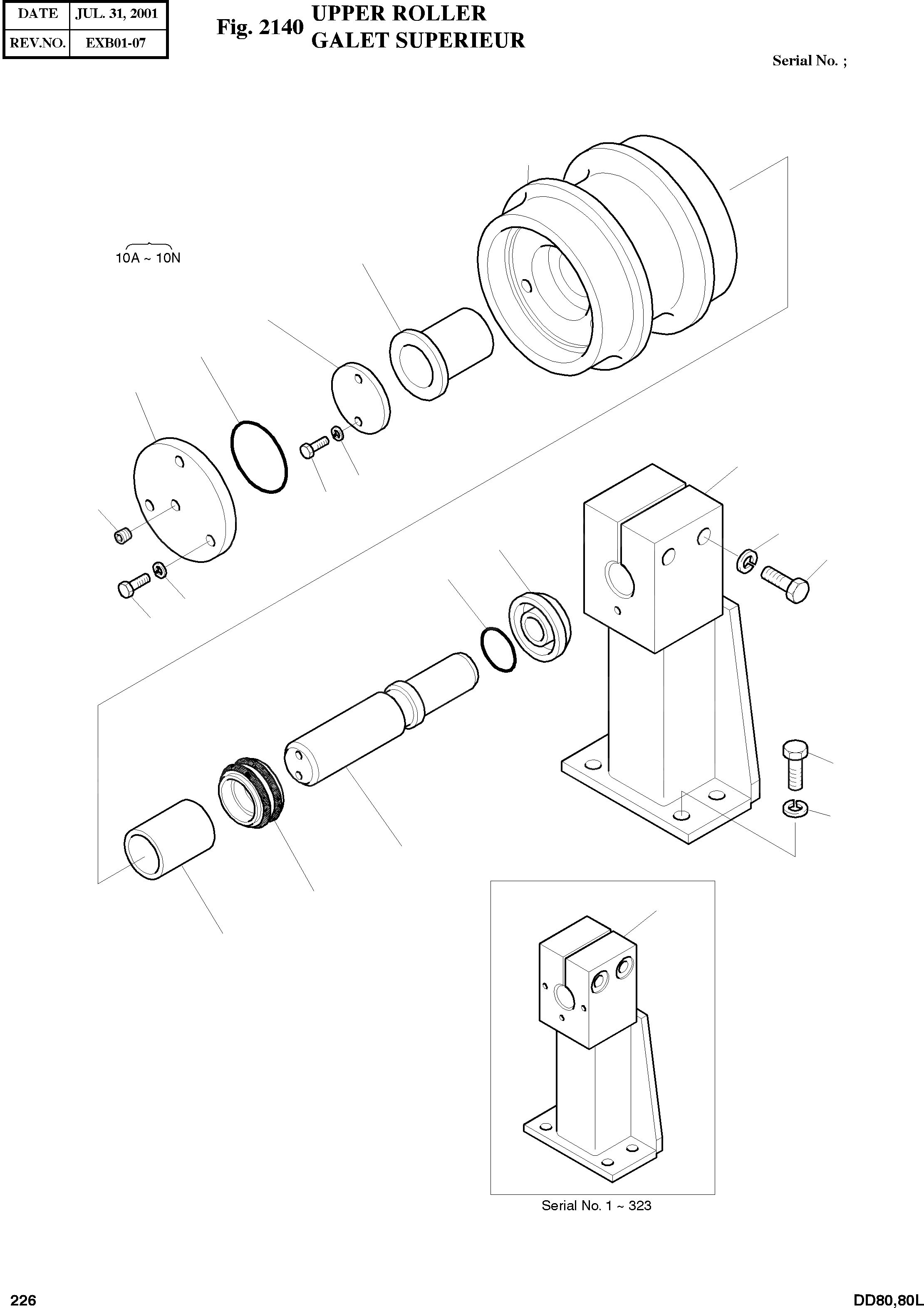 | DATE | JUL. 31, 2001 |
|---|---|
| REV.NO. | EXB01-07 |

Fig. 2140 UPPER ROLLER
GALET SUPERIEUR

Serial No. ;

10A ~ 10N

Serial No. 1 ~ 323

226

DD80,80L