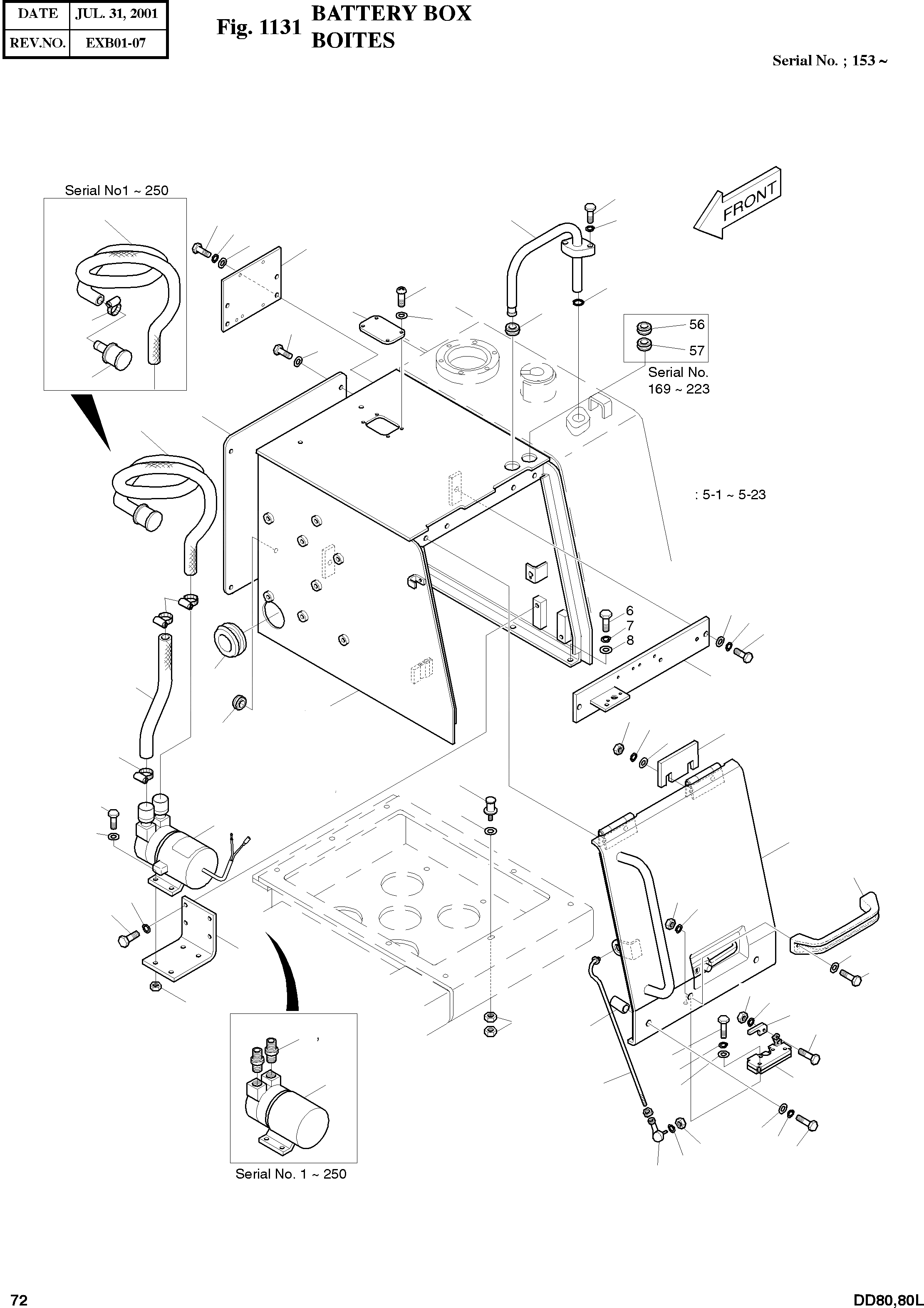 | DATE | JUL. 31, 2001 |
|---|---|
| REV.NO. | EXB01-07 |

Fig. 1131 BATTERY BOX BOITES

Serial No. ; 153 ~

Serial No1 ~ 250

FRONT

56

57

Serial No. 169 ~ 223

: 5-1 ~ 5-23

6

7

8

,

Serial No. 1 ~ 250

72

DD80,80L