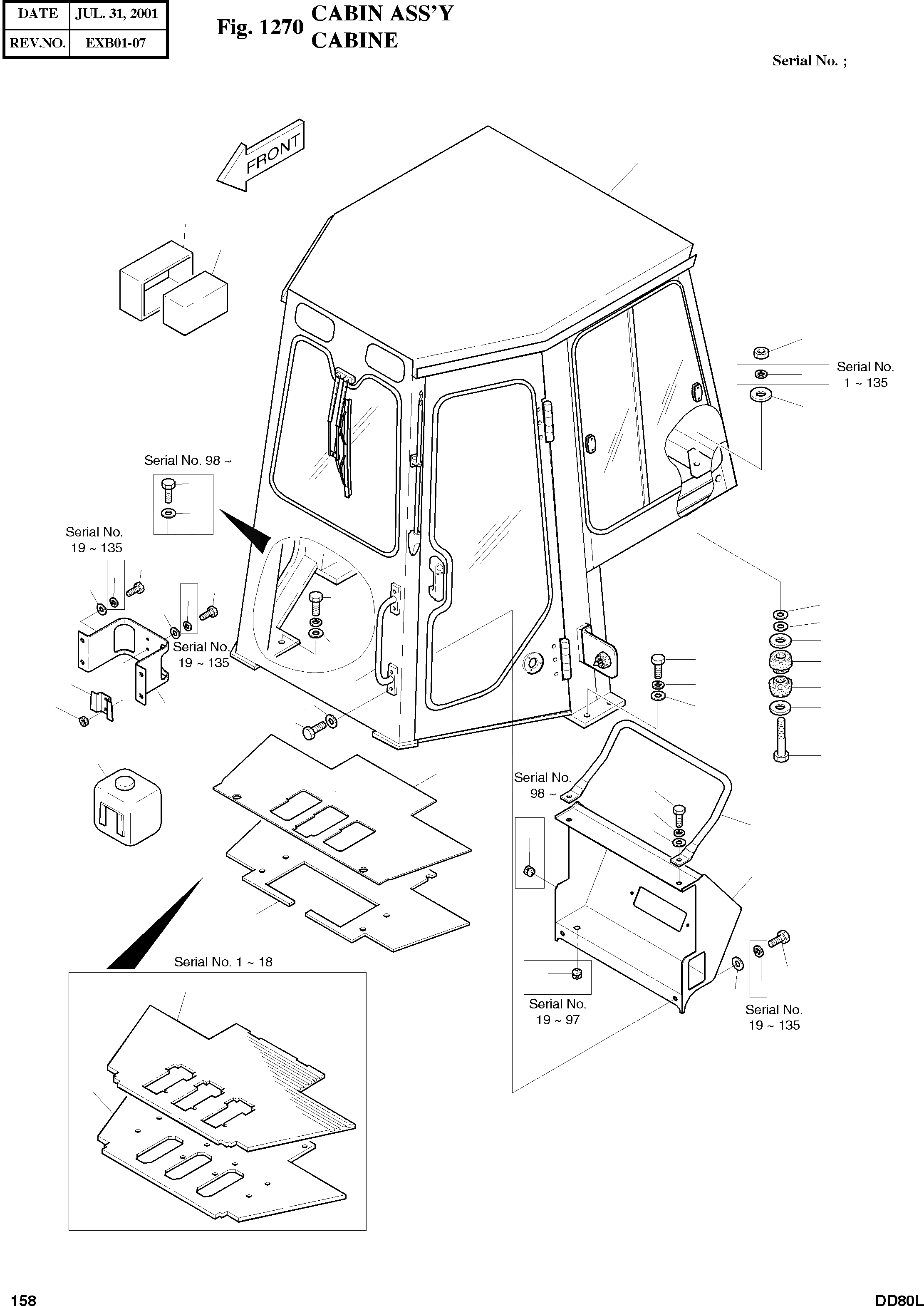 | DATE | JUL. 31, 2001 |
|---|---|
| REV.NO. | EXB01-07 |

Fig. 1270 CABIN ASS'Y
CABINE

Serial No. ;

FRONT

Serial No. 1 ~ 135

Serial No. 98 ~

Serial No. 19 ~ 135

Serial No. 19 ~ 135

Serial No. 98 ~

Serial No. 1 ~ 18

Serial No. 19 ~ 97

Serial No. 19 ~ 135

158

DD80L