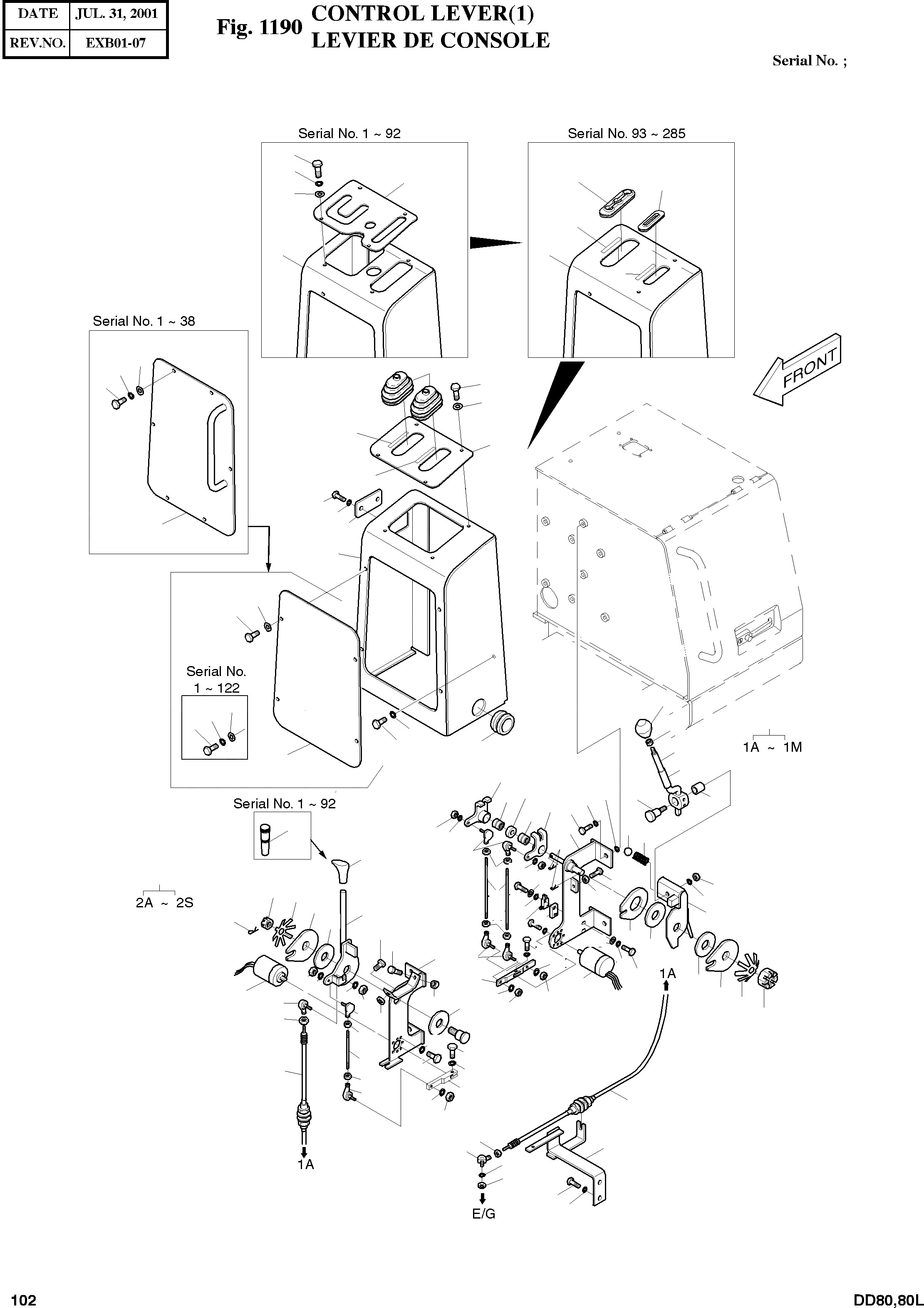 | DATE | JUL. 31, 2001 |
|---|---|
| REV.NO. | EXB01-07 |

Fig. 1190 CONTROL LEVER(1)
LEVIER DE CONSOLE

Serial No. ;

Serial No. 1 ~ 92

Serial No. 93 ~ 285

Serial No. 1 ~ 38

FRONT

Serial No. 1 ~ 122

1A ~ 1M

Serial No. 1 ~ 92

2A ~ 2S

1A

1A

E/G

102

DD80,80L