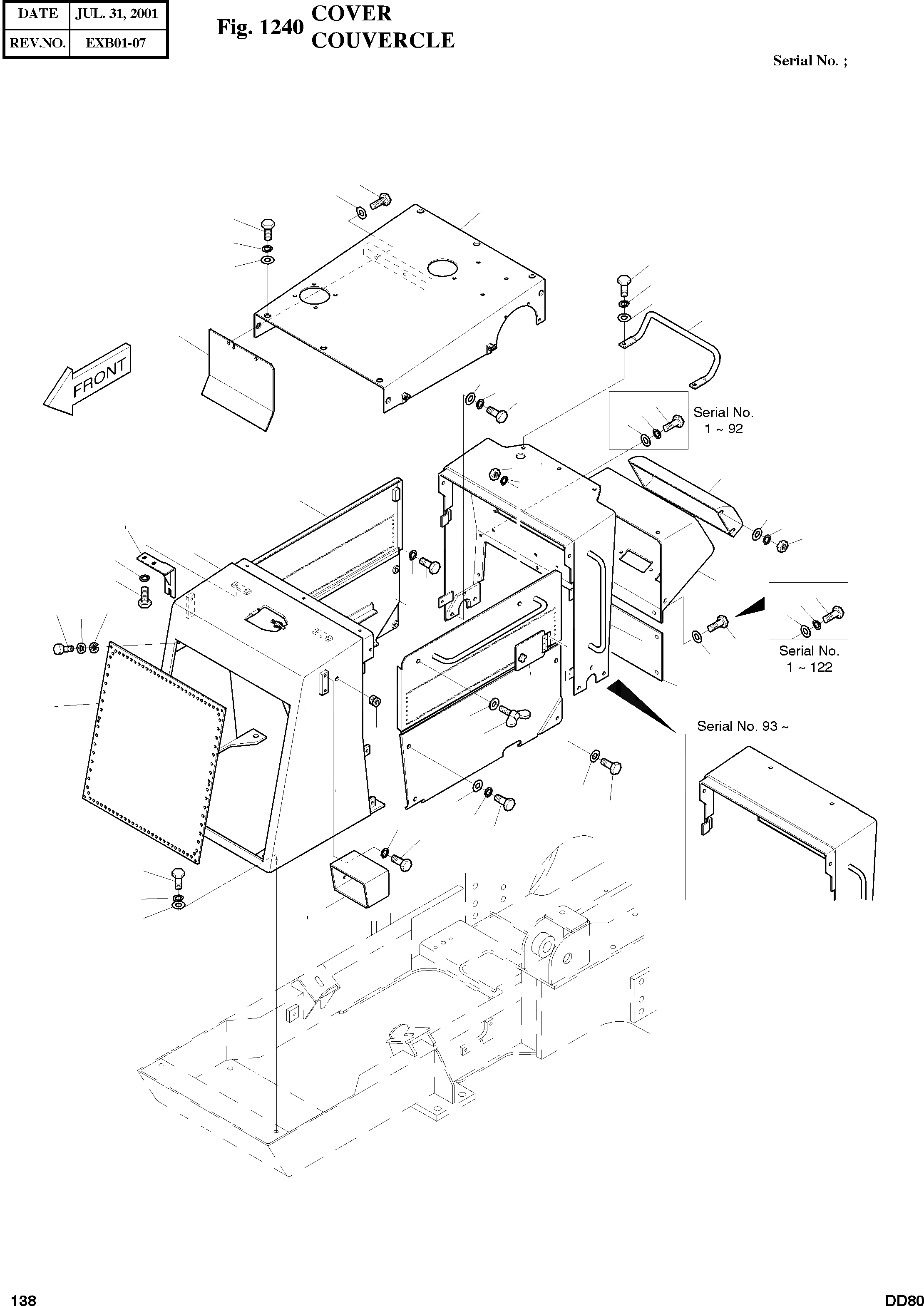 | DATE | JUL. 31, 2001 |
|---|---|
| REV.NO. | EXB01-07 |

Fig. 1240 COVER
COUVERCLE

Serial No. ;

FRONT

Serial No.
1 ~ 92

Serial No.
1 ~ 122

Serial No. 93 ~

138

DD80