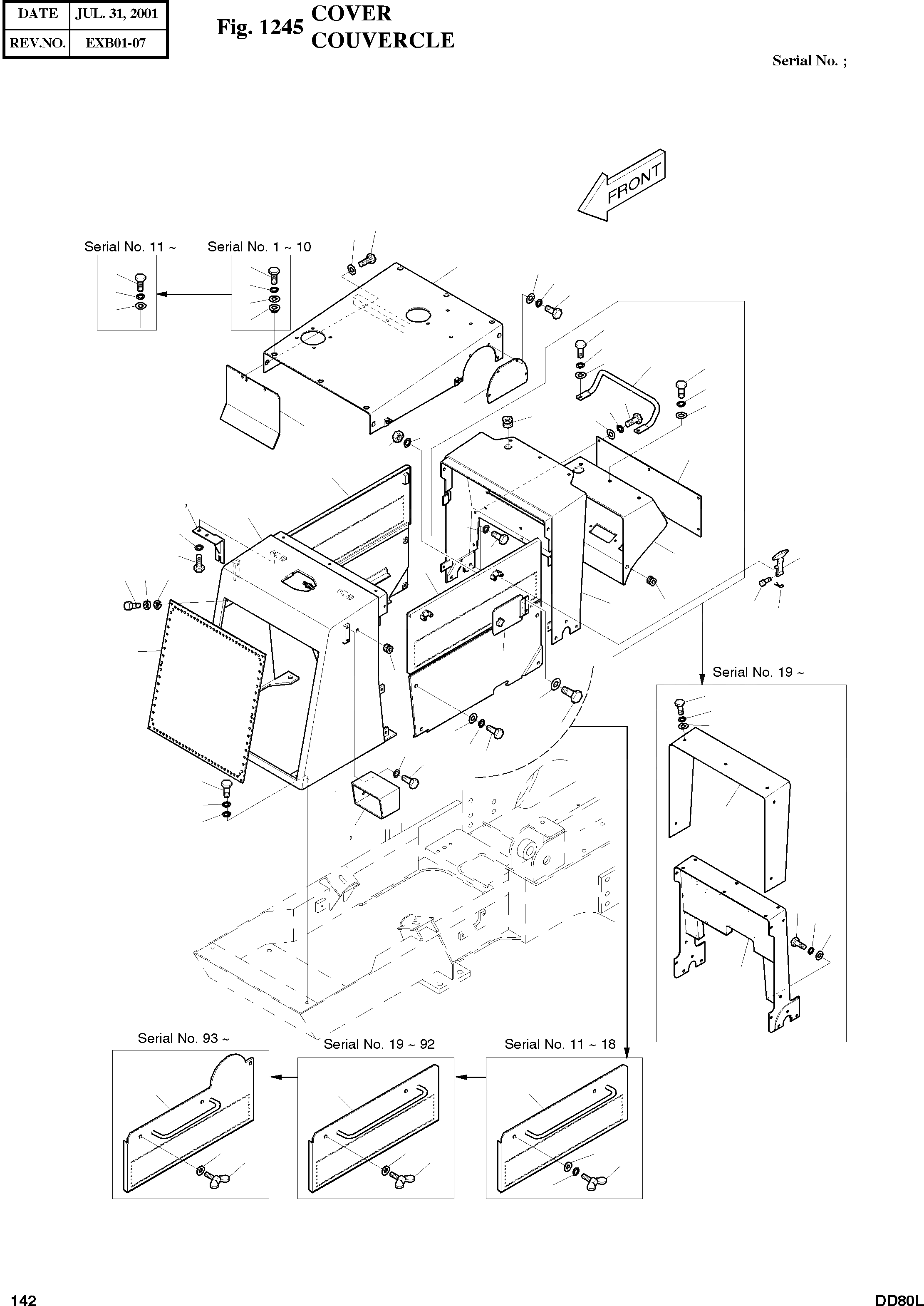 | DATE | JUL. 31, 2001 |
|---|---|
| REV.NO. | EXB01-07 |

Fig. 1245 COVER
COUVERCLE

Serial No. ;

FRONT

Serial No. 11 ~

Serial No. 1 ~ 10

Serial No. 19 ~

Serial No. 93 ~

Serial No. 19 ~ 92

Serial No. 11 ~ 18

142

DD80L