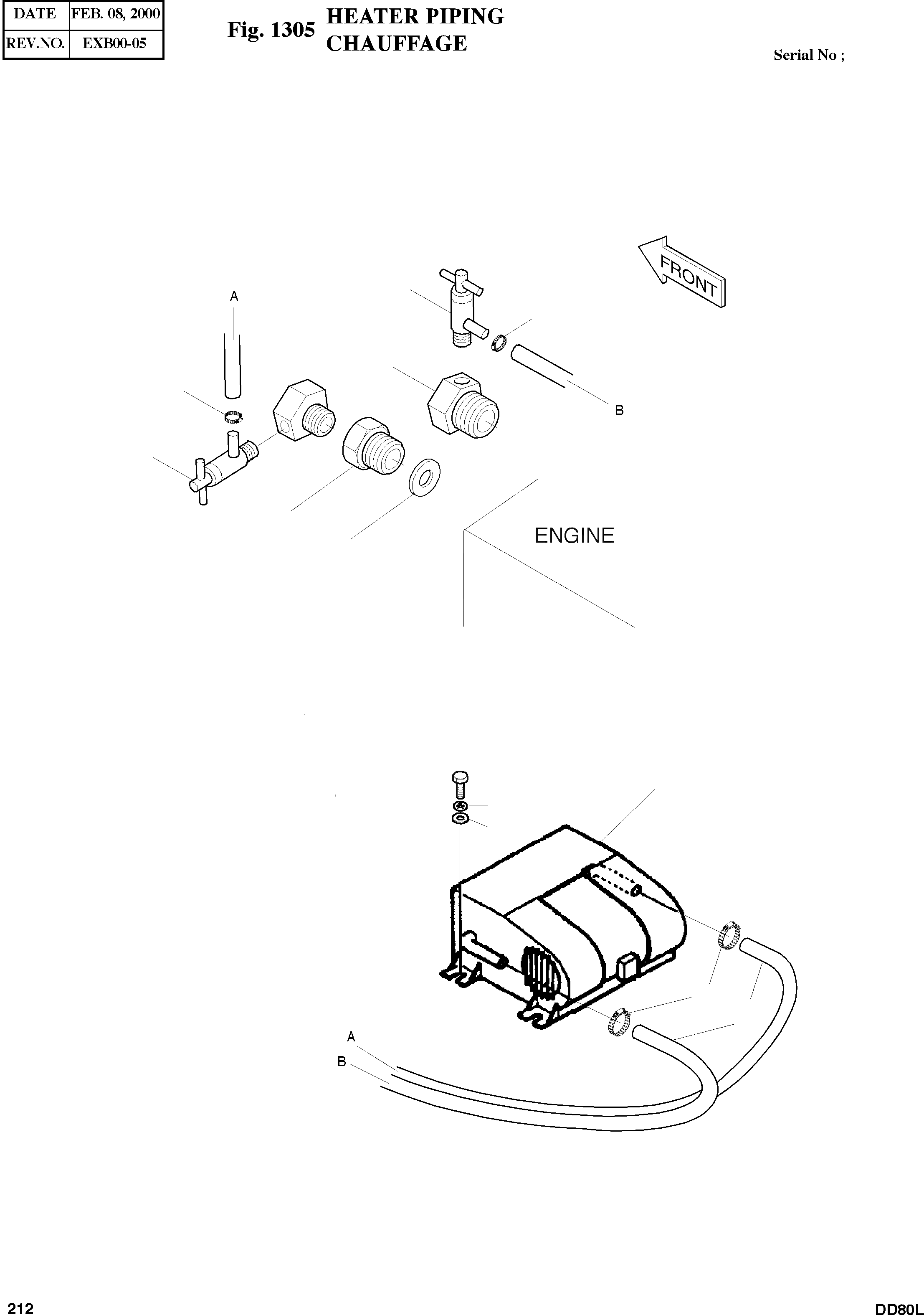 | DATE | FEB. 08, 2000 |
|---|---|
| REV.NO. | EXB00-05 |

Fig. 1305 HEATER PIPING
CHAUFFAGE

Serial No ;

FRONT

A

B

ENGINE

A

B

212

DD80L