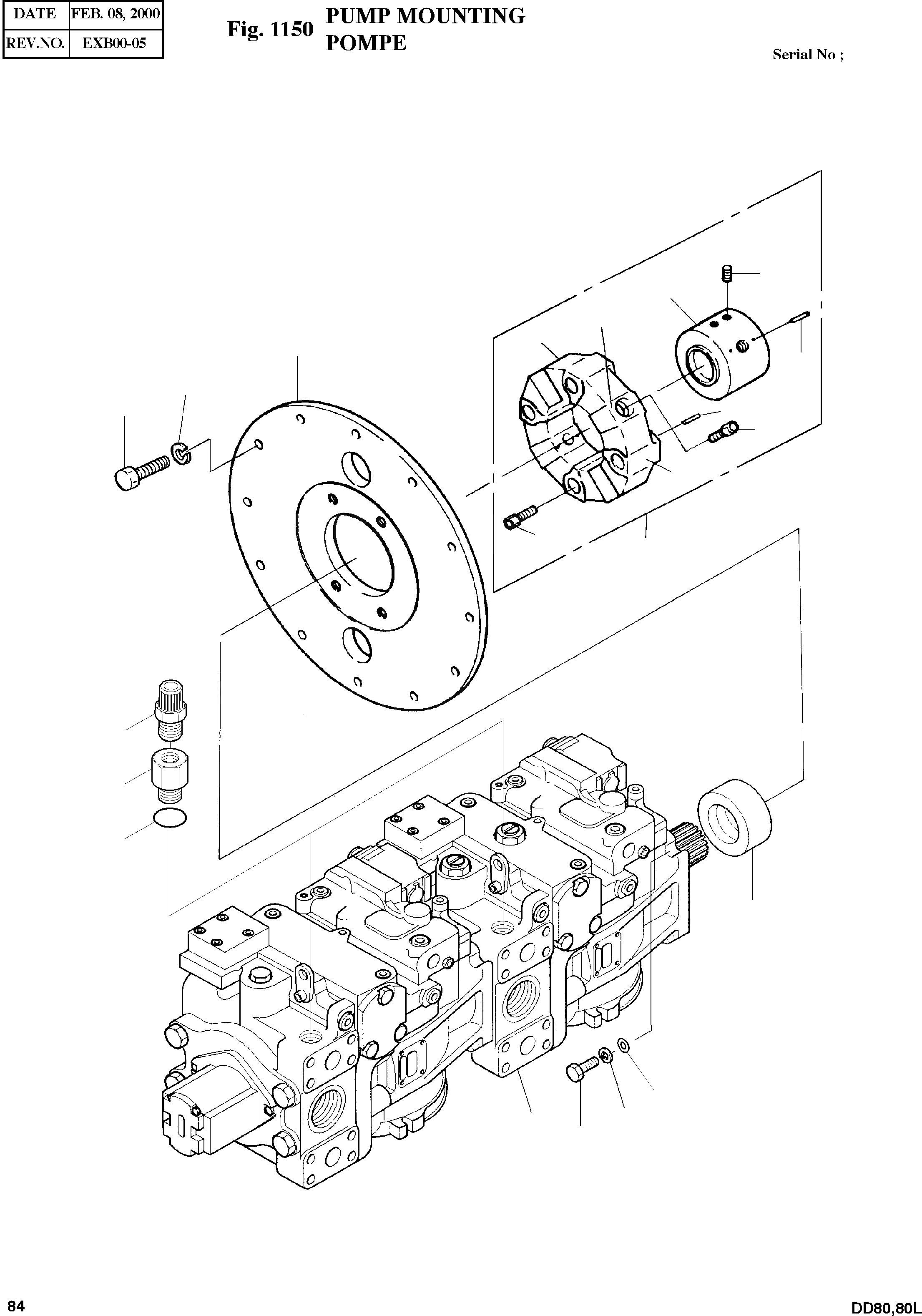 | DATE | FEB. 08, 2000 |
|---|---|
| REV.NO. | EXB00-05 |

Fig. 1150 PUMP MOUNTING
POMPE

Serial No ;

84

DD80,80L