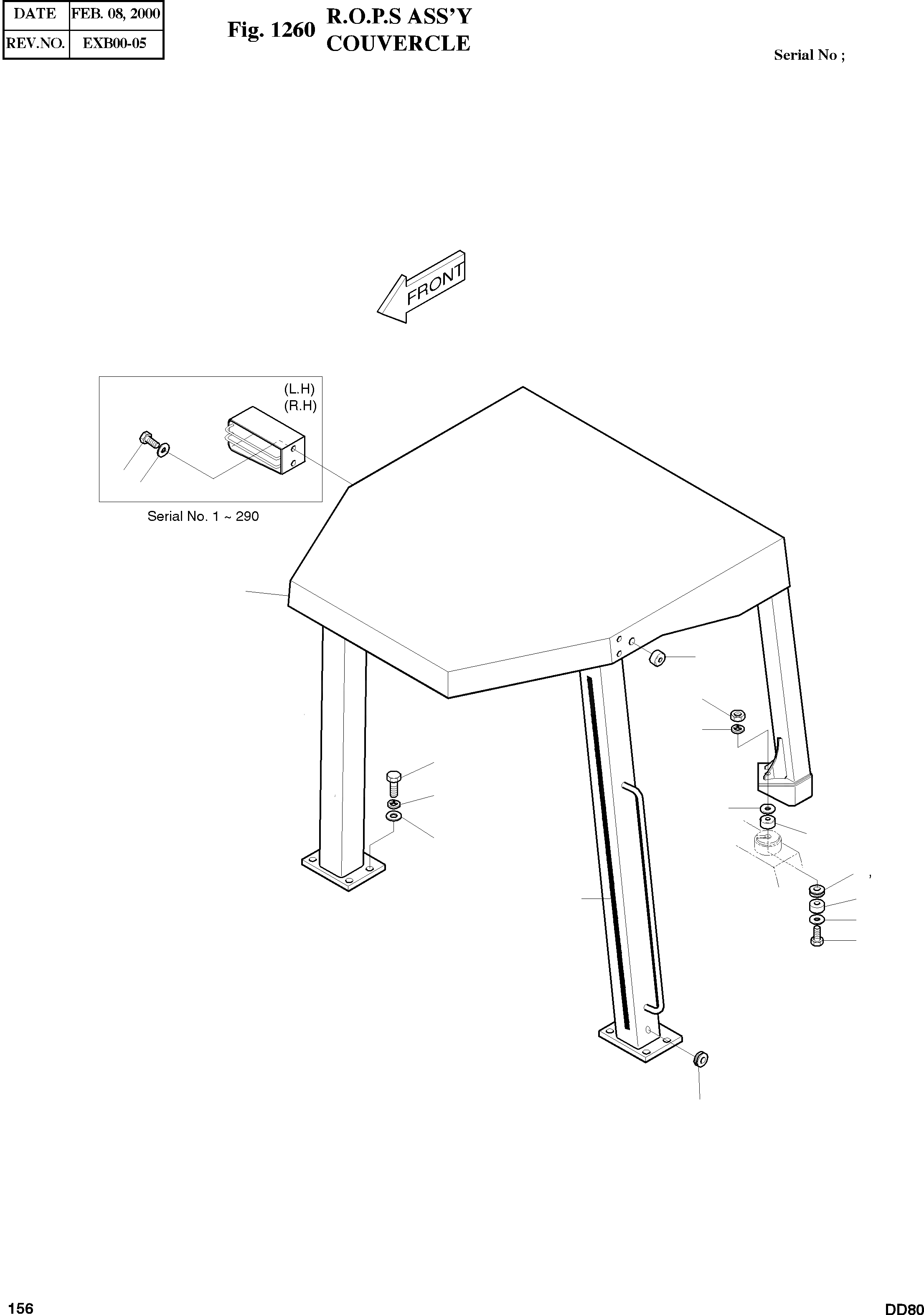 | DATE | FEB. 08, 2000 |
|---|---|
| REV.NO. | EXB00-05 |

Fig. 1260 R.O.P.S ASS'Y
COUVERCLE

Serial No ;

FRONT

(L.H)
(R.H)

Serial No. 1 ~ 290

156

DD80