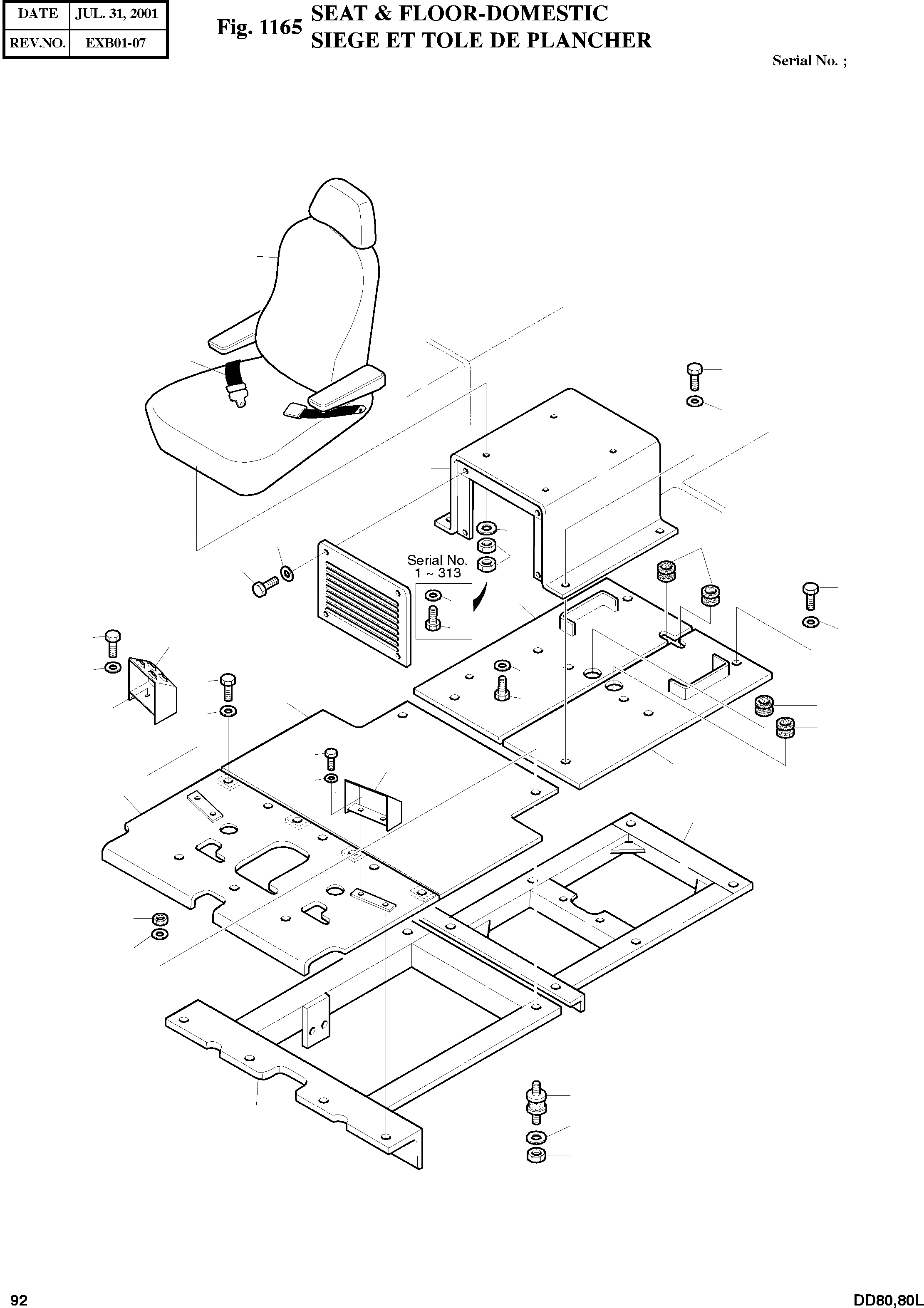 | DATE | JUL. 31, 2001 |
|---|---|
| REV.NO. | EXB01-07 |

Fig. 1165 SEAT & FLOOR-DOMESTIC
SIEGE ET TOLE DE PLANCHER

Serial No. ;

Serial No.
1 ~ 313

92

DD80,80L