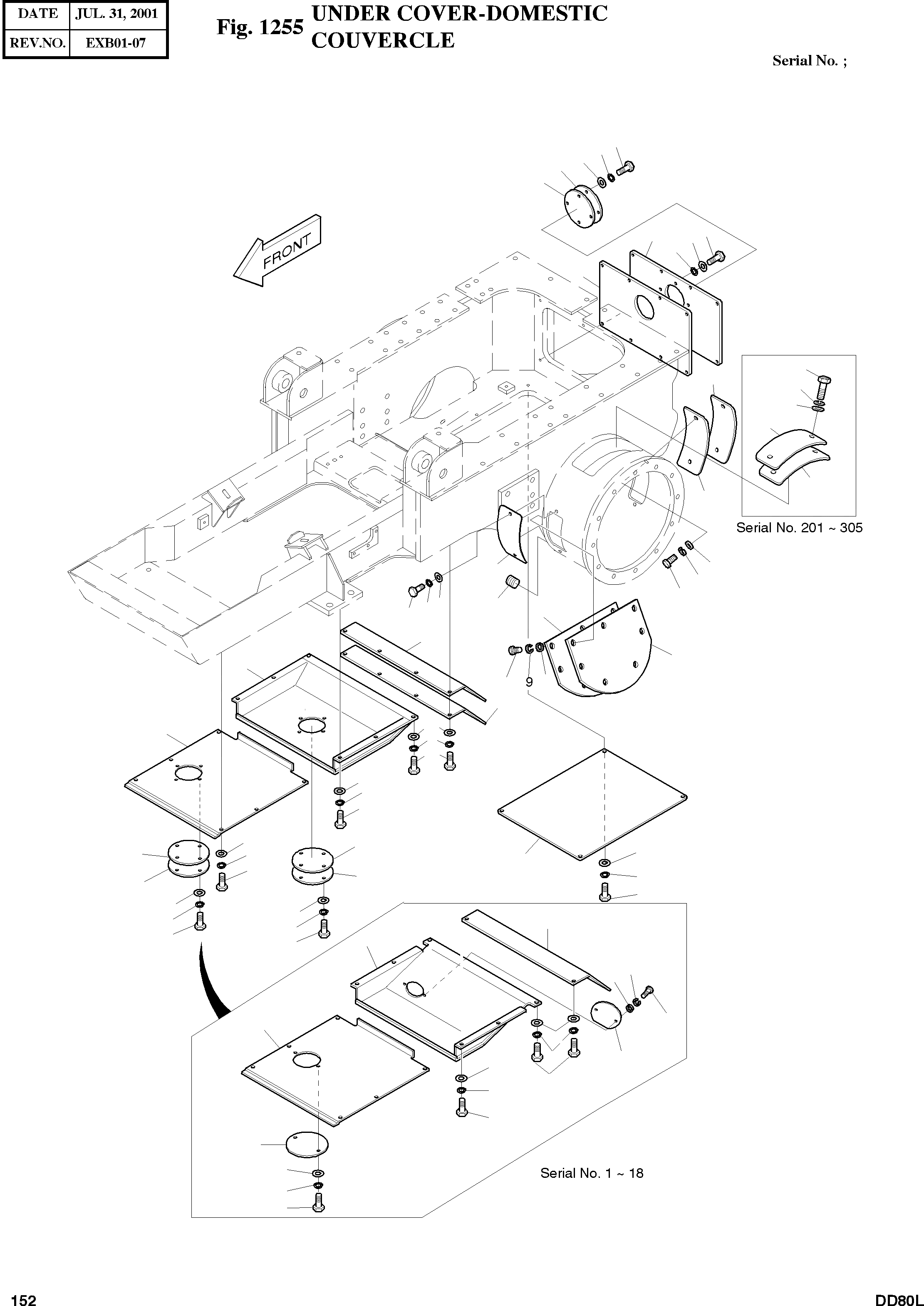 | DATE | JUL. 31, 2001 |
|---|---|
| REV.NO. | EXB01-07 |

Fig. 1255 UNDER COVER-DOMESTIC COUVERCLE

Serial No. ;

FRONT

Serial No. 201 ~ 305

9

Serial No. 1 ~ 18

152

DD80L