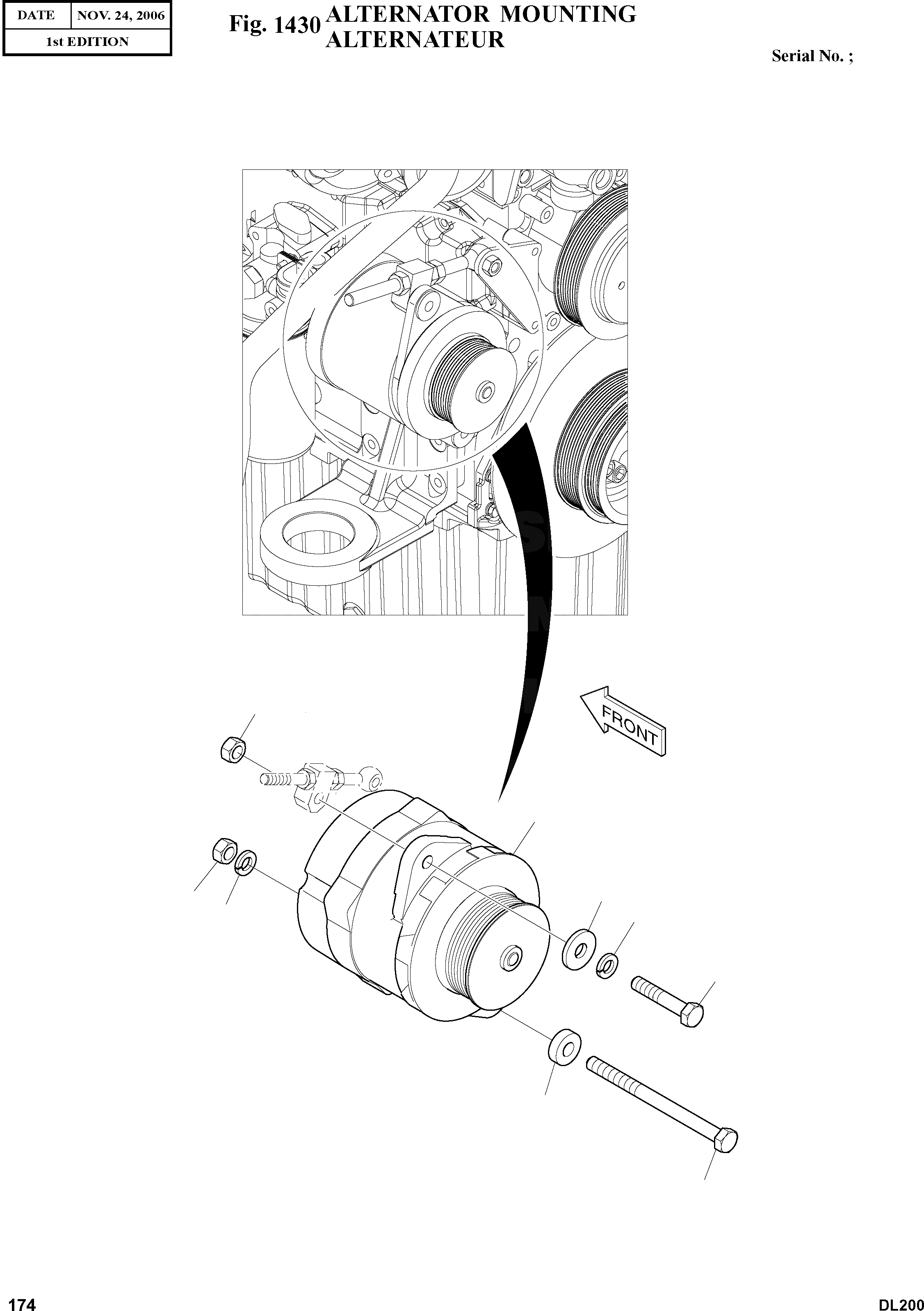 | DATE | NOV. 24, 2006 |
|---|---|
| 1st EDITION | |

Fig. 1430 ALTERNATOR MOUNTING ALTERNATEUR

Serial No. ;

FRONT

174

DL200