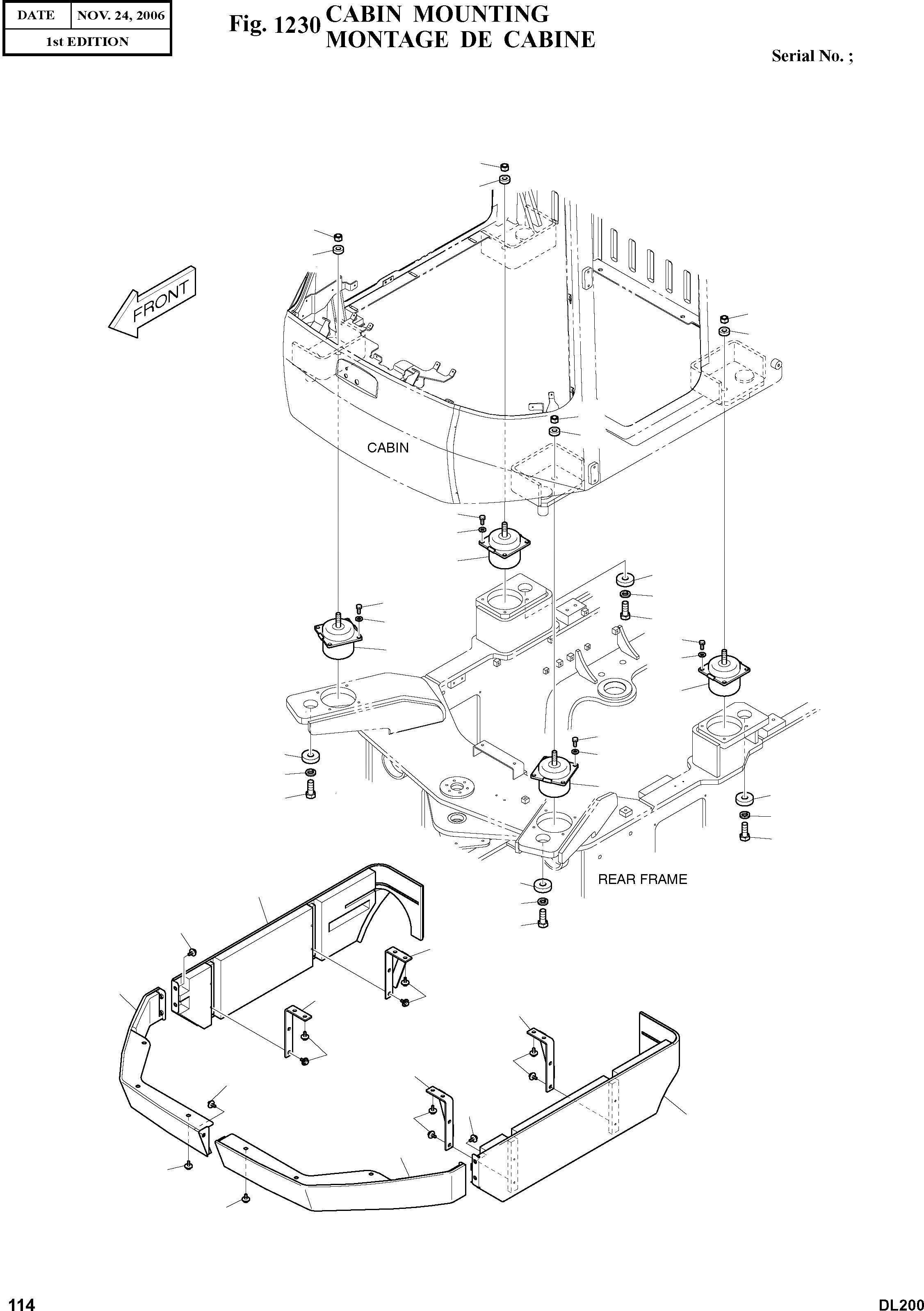 | DATE | NOV. 24, 2006 |
|---|---|
| 1st EDITION | |

Fig. 1230 CABIN MOUNTING
MONTAGE DE CABINE

Serial No. ;

FRONT

CABIN

REAR FRAME

114

DL200