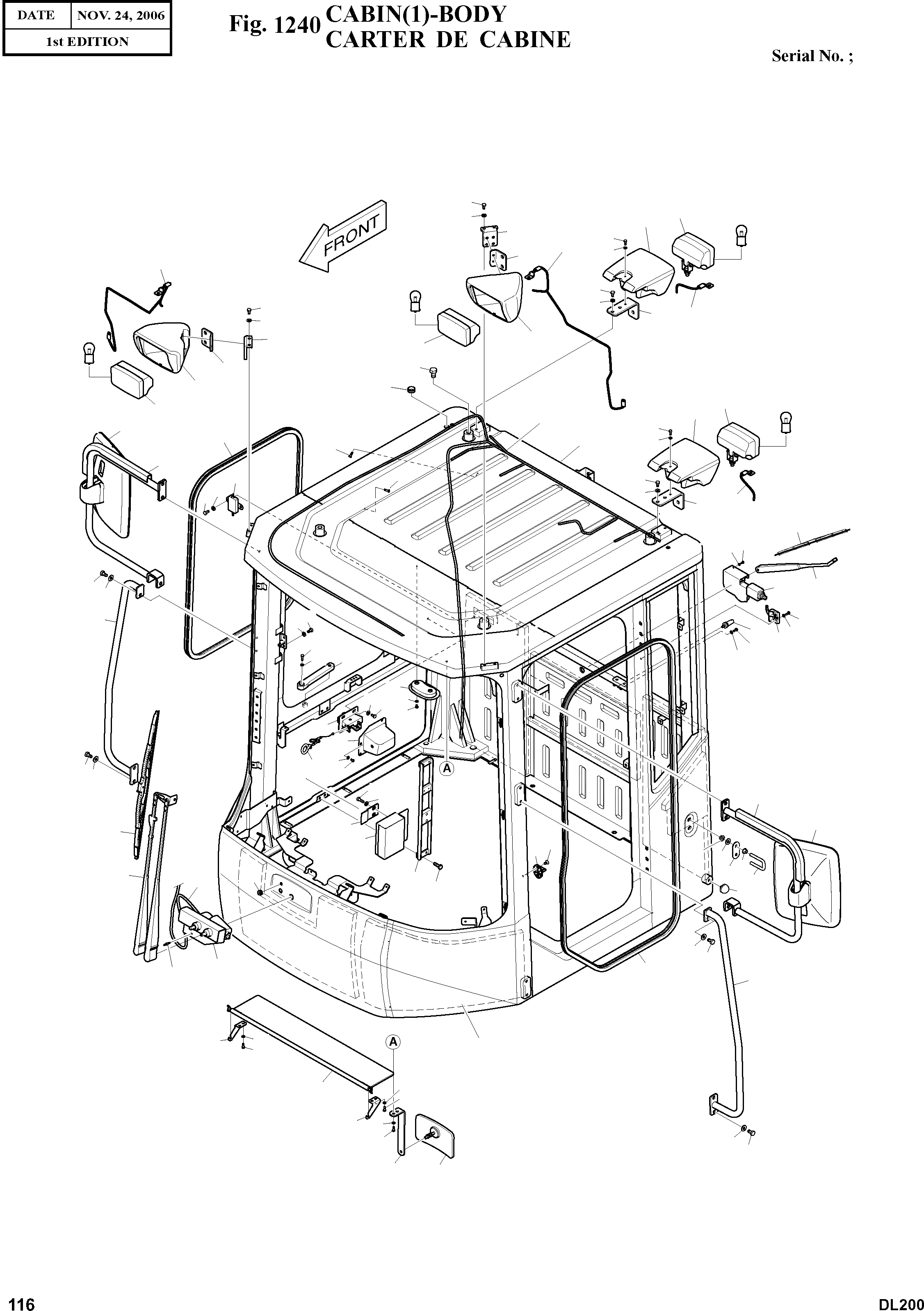 | DATE | NOV. 24, 2006 |
|---|---|
| 1st EDITION | |

Fig. 1240 CABIN(1)-BODY
CARTER DE CABINE

Serial No. ;

FRONT

A

A

116

DL200