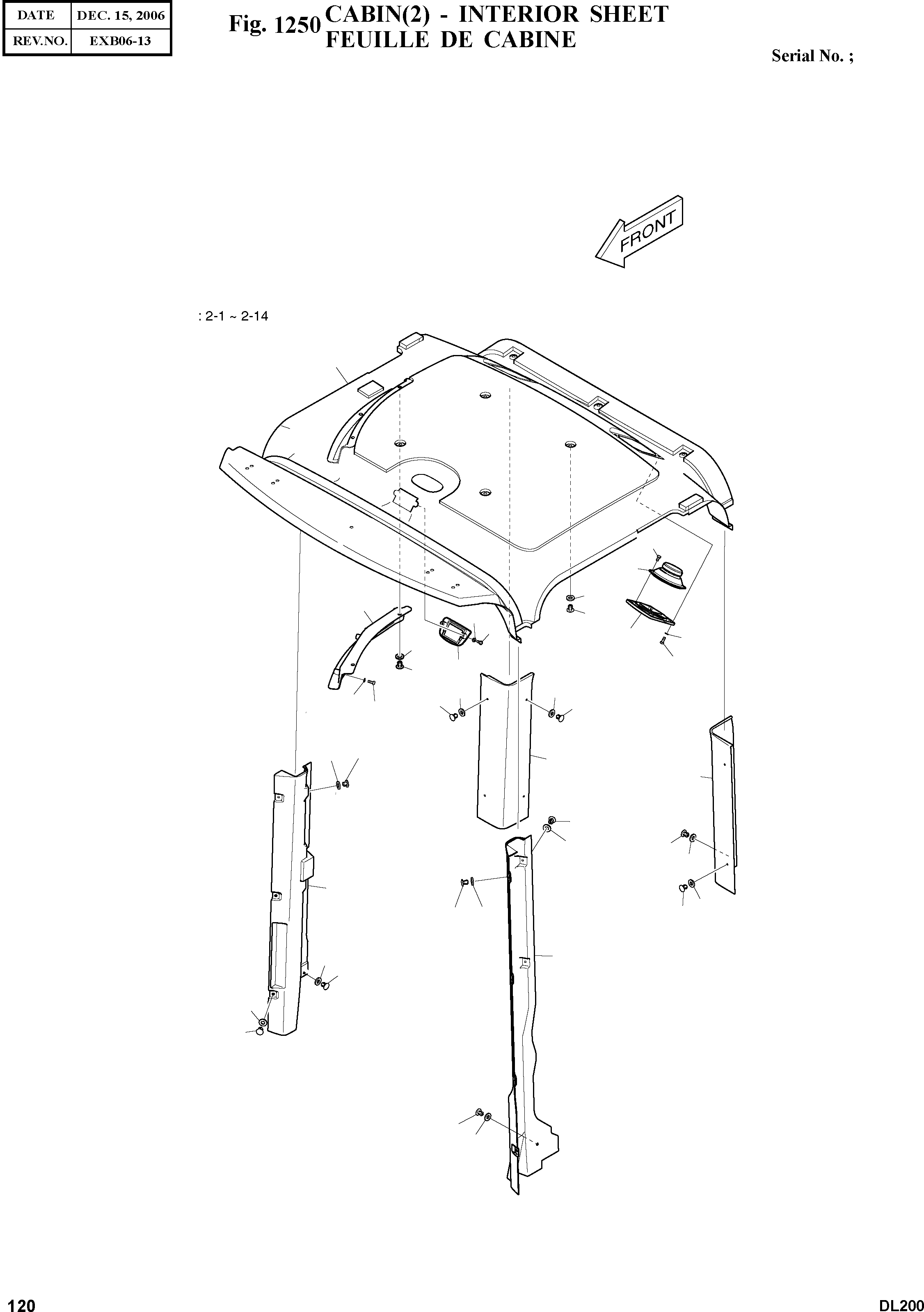 | DATE | DEC. 15, 2006 |
|---|---|
| REV.NO. | EXB06-13 |

Fig. 1250 CABIN(2) - INTERIOR SHEET
FEUILLE DE CABINE

Serial No. ;

FRONT

: 2-1 ~ 2-14

120

DL200