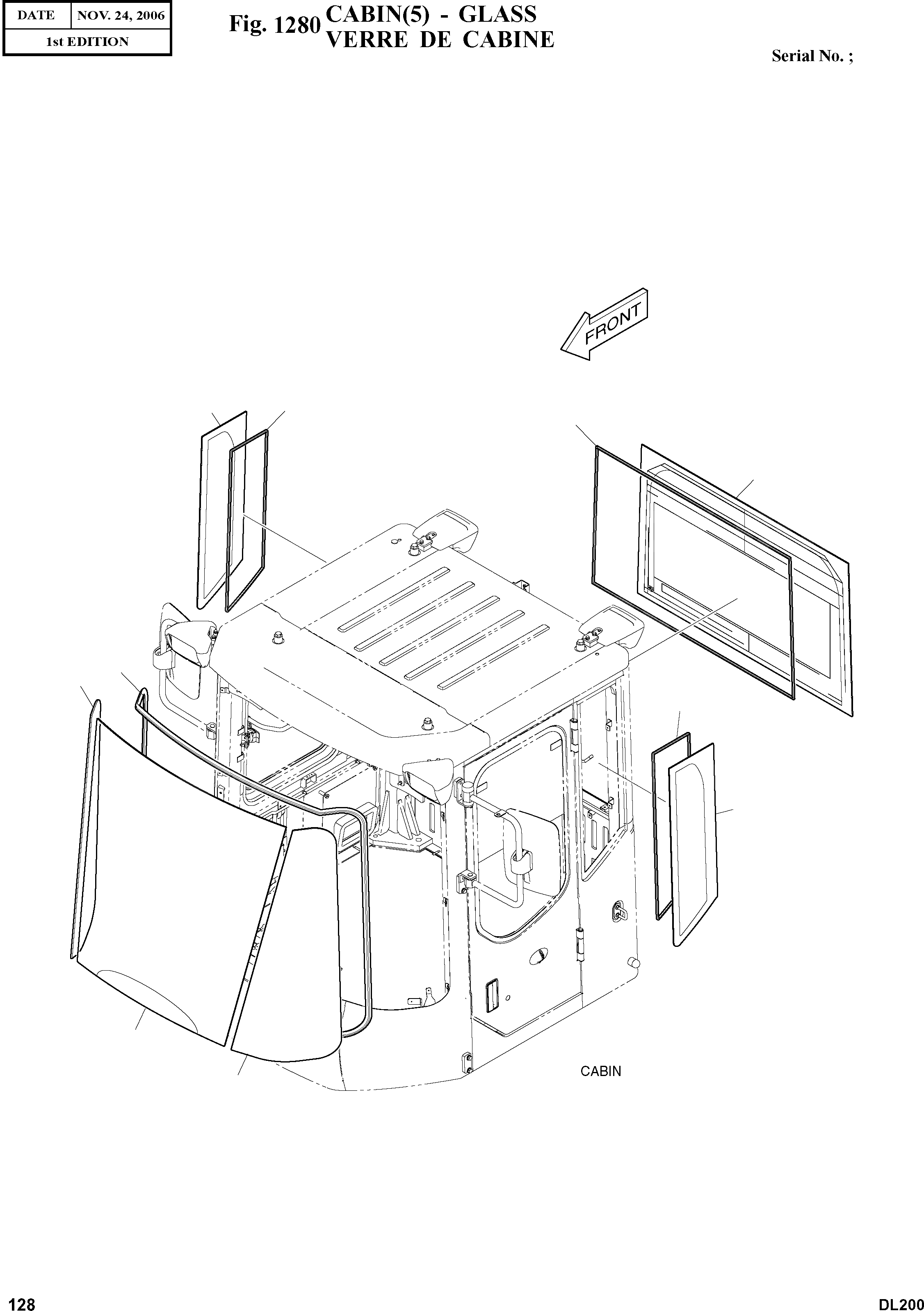 | DATE | NOV. 24, 2006 |
|---|---|
| 1st EDITION | |

Fig. 1280 CABIN(5) - GLASS
VERRE DE CABINE

Serial No. ;

FRONT

CABIN

128

DL200